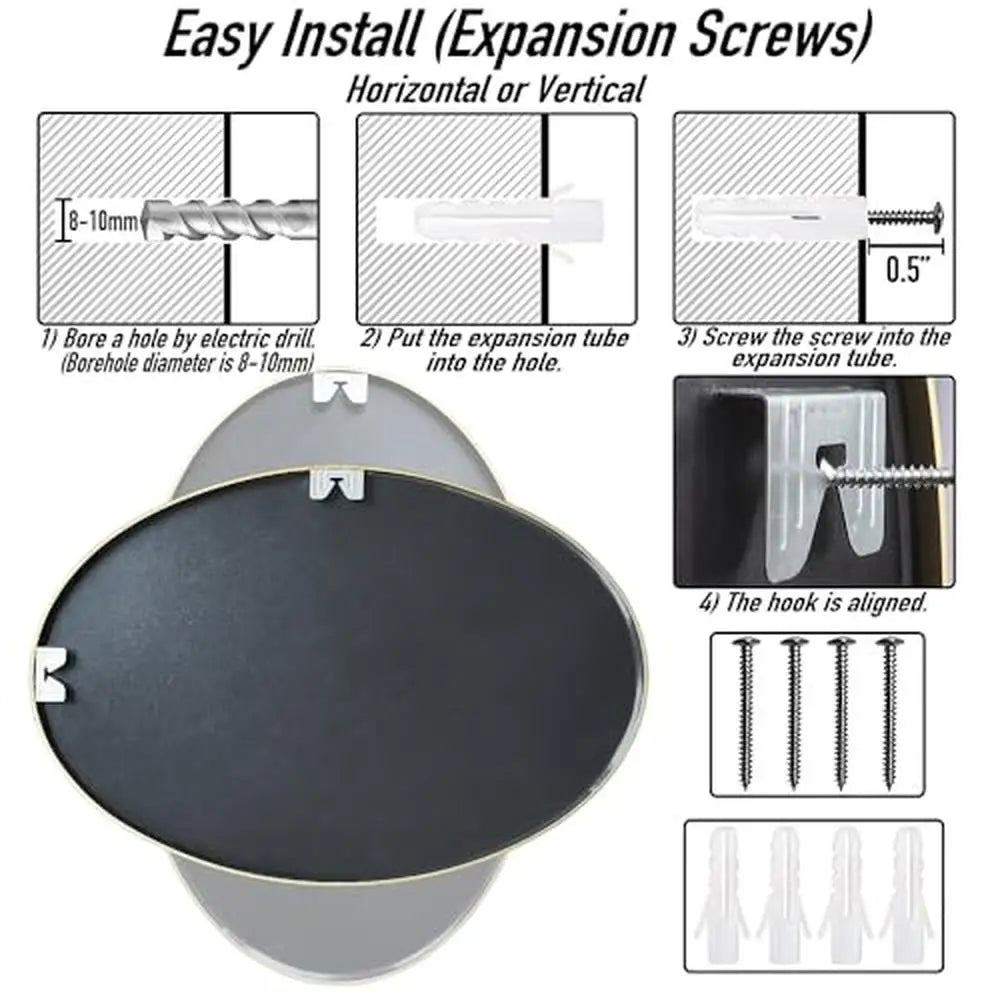 Easy Install (Expansion Screws)
Horizontal or Vertical

8-10mm

0.5"

1) Bore a hole by electric drill. (Borehole diameter is 8-10mm)

2) Put the expansion tube into the hole.

3) Screw the screw into the expansion tube.

4) The hook is aligned.