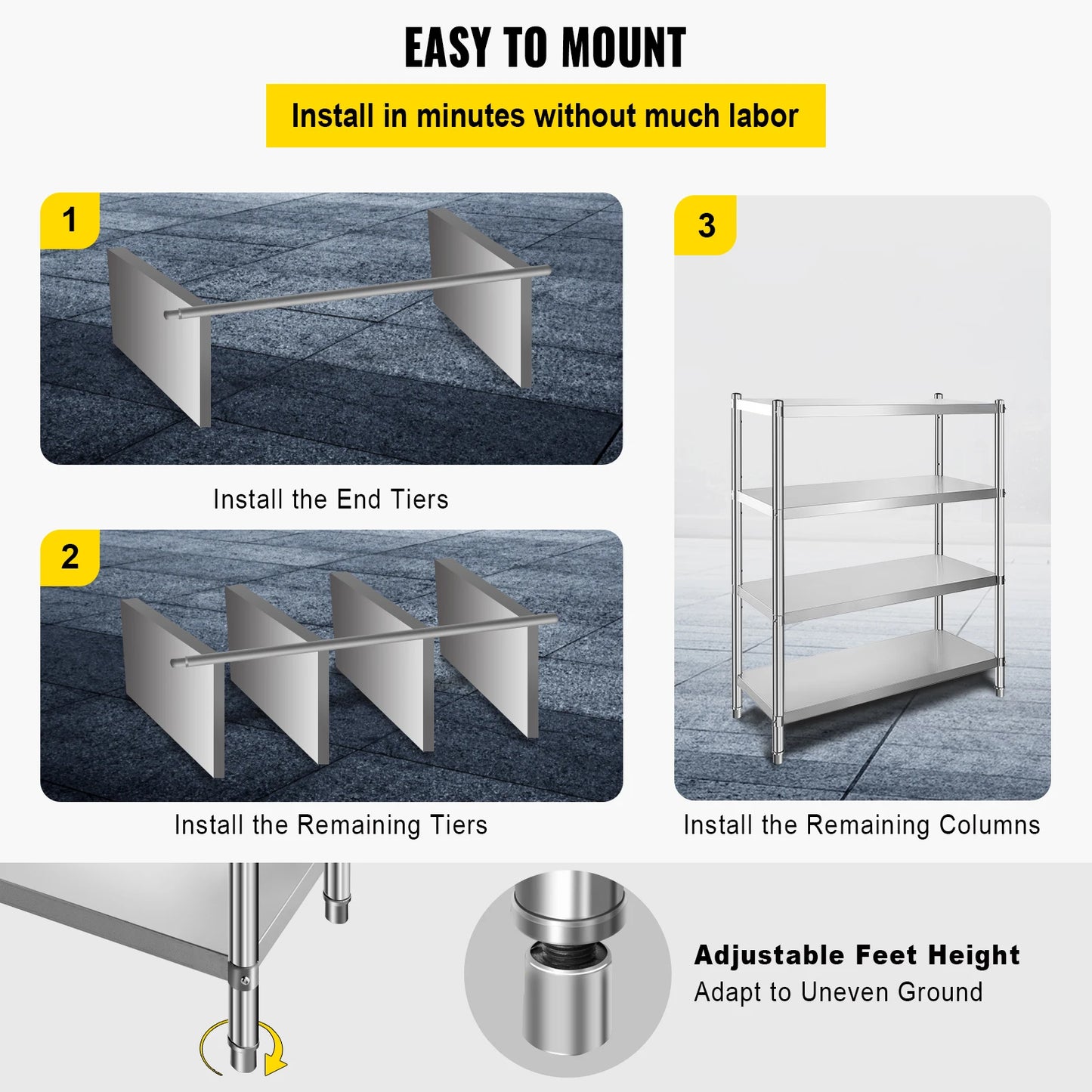 EASY TO MOUNT

Install in minutes without much labor

1

Install the End Tiers

2

Install the Remaining Tiers

3

Install the Remaining Columns

Adjustable Feet Height
Adapt to Uneven Ground