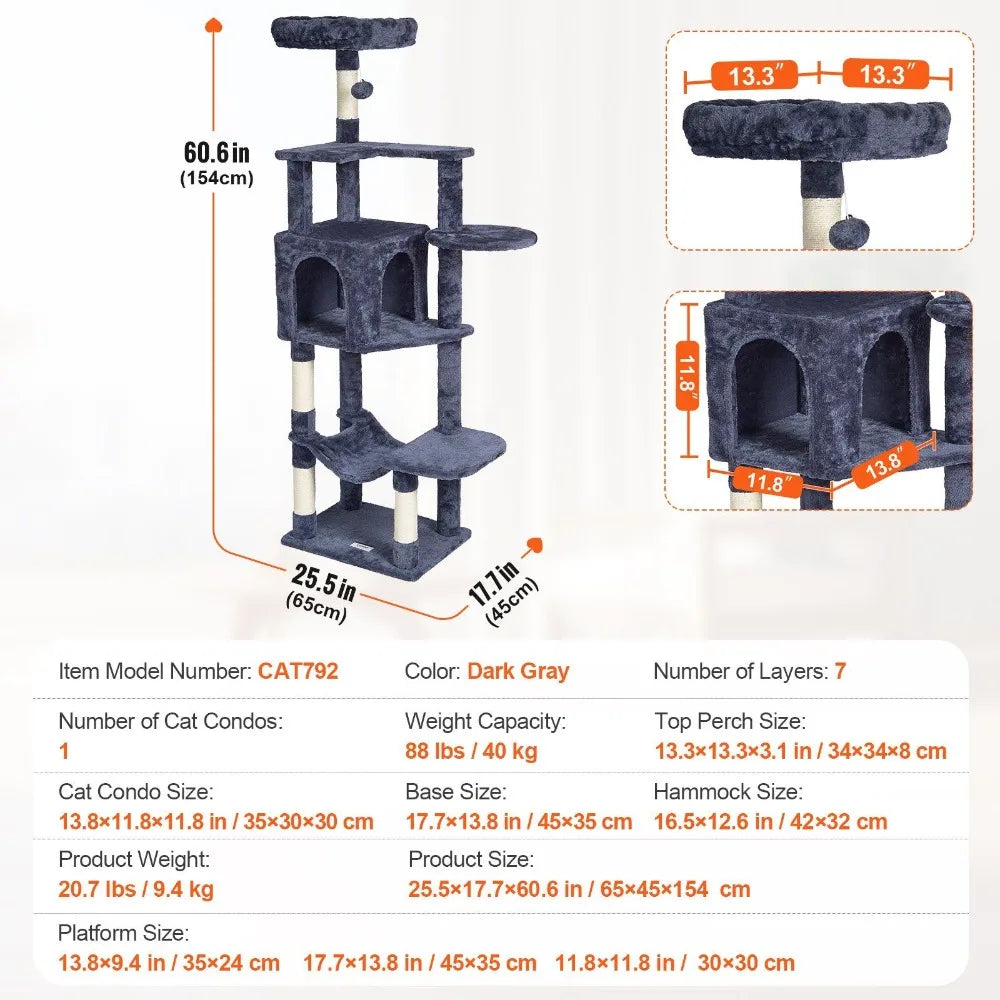 60.6 in
(154cm)

25.5 in
(65cm)

17.7 in
(45cm)

13.3″ 13.3″

11.8″

11.8″ 13.8″

Item Model Number: CAT792
Color: Dark Gray
Number of Layers: 7

Number of Cat Condos:
1
Weight Capacity:
88 lbs / 40 kg
Top Perch Size:
13.3×13.3×3.1 in / 34×34×8 cm

Cat Condo Size:
13.8×11.8×11.8 in / 35×30×30 cm
Base Size:
17.7×13.8 in / 45×35 cm
Hammock Size:
16.5×12.6 in / 42×32 cm

Product Weight:
20.7 lbs / 9.4 kg
Product Size:
25.5×17.7×60.6 in / 65×45×154 cm

Platform Size:
13.8×9.4 in / 35×24 cm 17.7×13.8 in / 45×35 cm 11.8×11.8 in / 30×30 cm