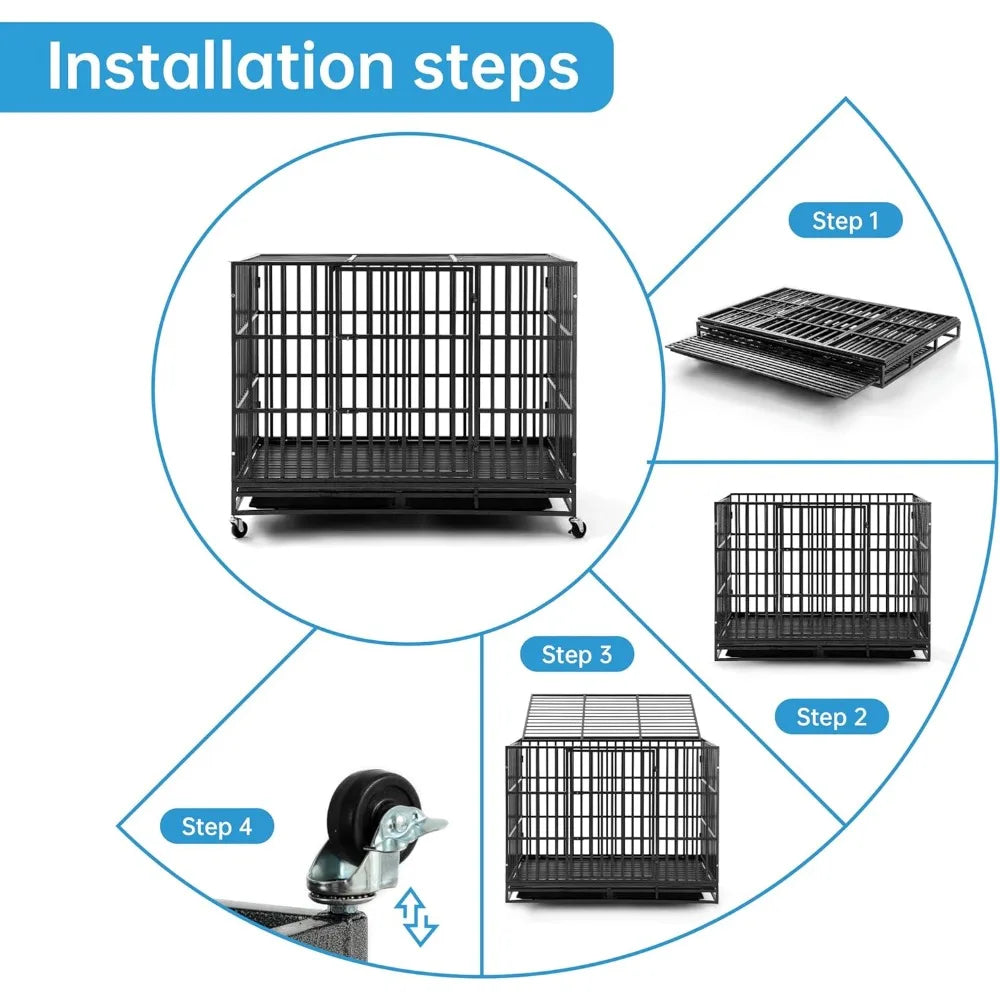 Installation steps

Step 1

Step 2

Step 3

Step 4