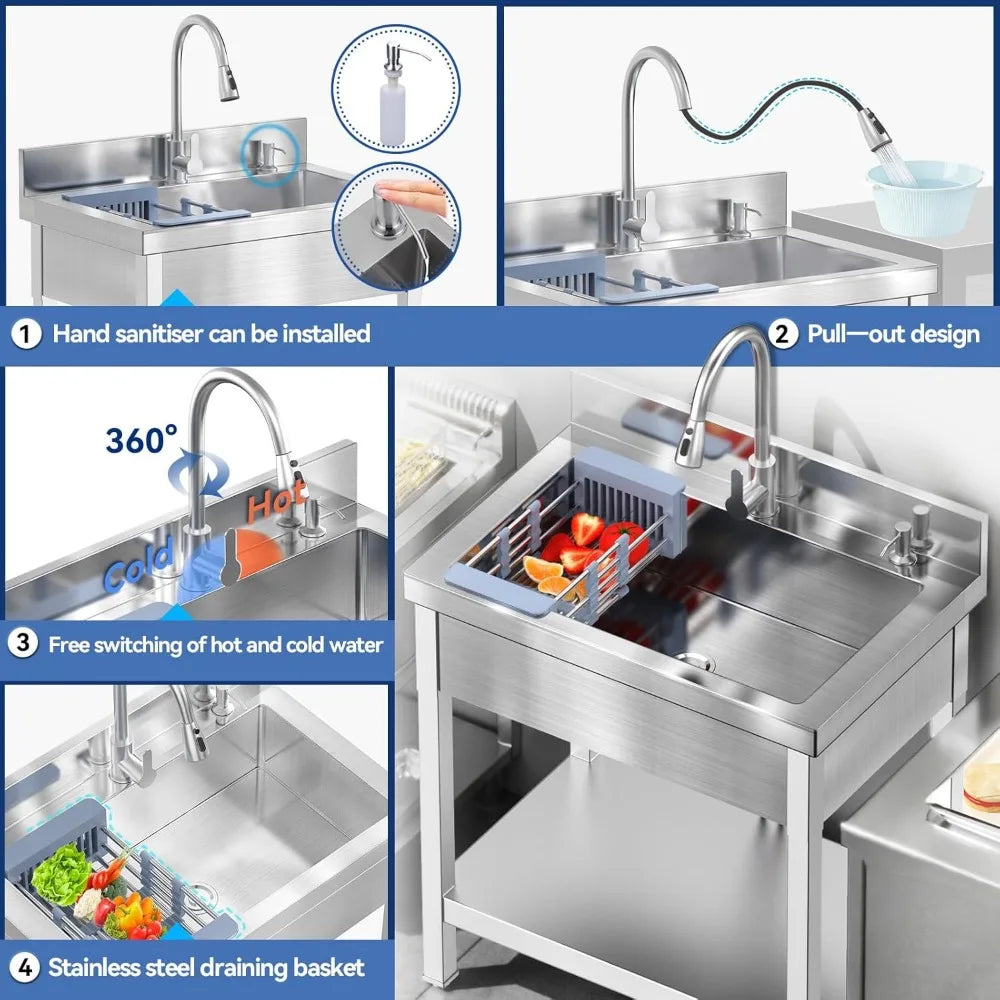 1 Hand sanitiser can be installed

2 Pull—out design

360°

Hot

Cold

3 Free switching of hot and cold water

4 Stainless steel draining basket