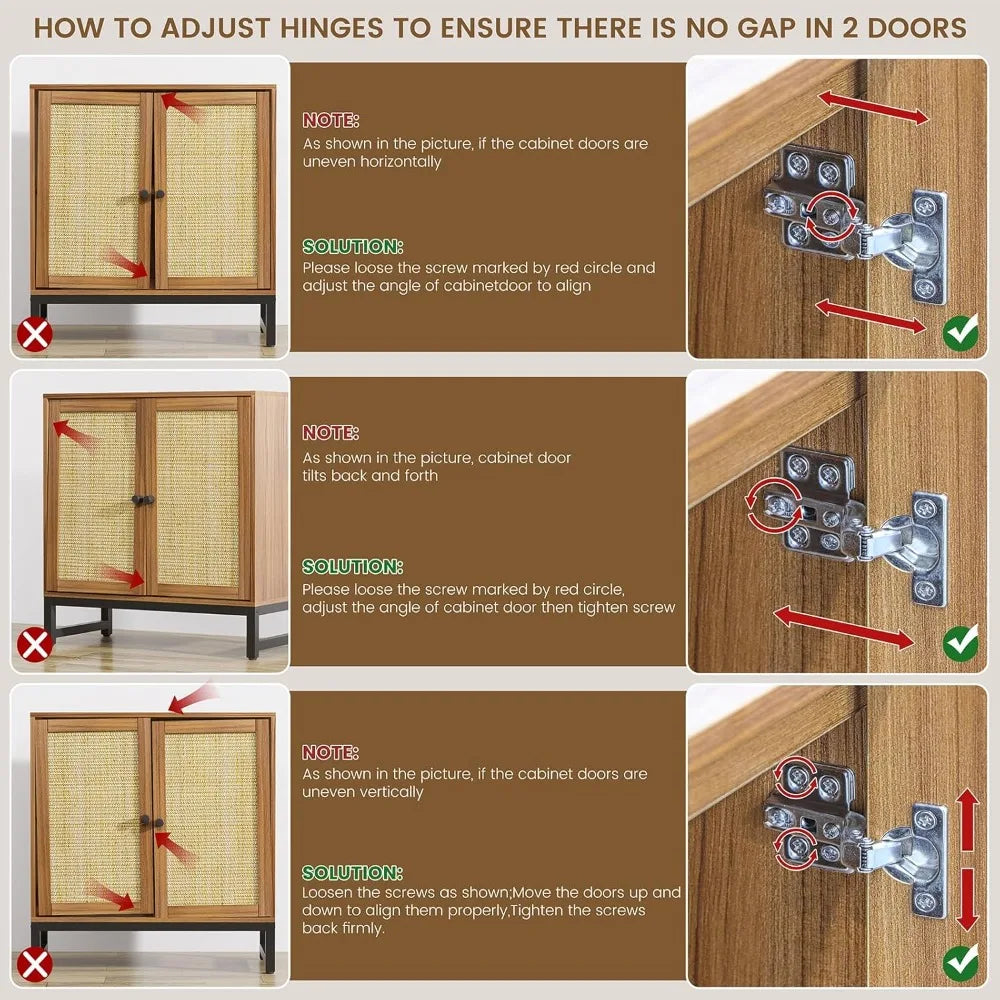 HOW TO ADJUST HINGES TO ENSURE THERE IS NO GAP IN 2 DOORS

NOTE:
As shown in the picture, if the cabinet doors are uneven horizontally

SOLUTION:
Please loose the screw marked by red circle and adjust the angle of cabinetdoor to align

NOTE:
As shown in the picture, cabinet door tilts back and forth

SOLUTION:
Please loose the screw marked by red circle, adjust the angle of cabinet door then tighten screw

NOTE:
As shown in the picture, if the cabinet doors are uneven vertically

SOLUTION:
Loosen the screws as shown;Move the doors up and down to align them properly,Tighten the screws back firmly.