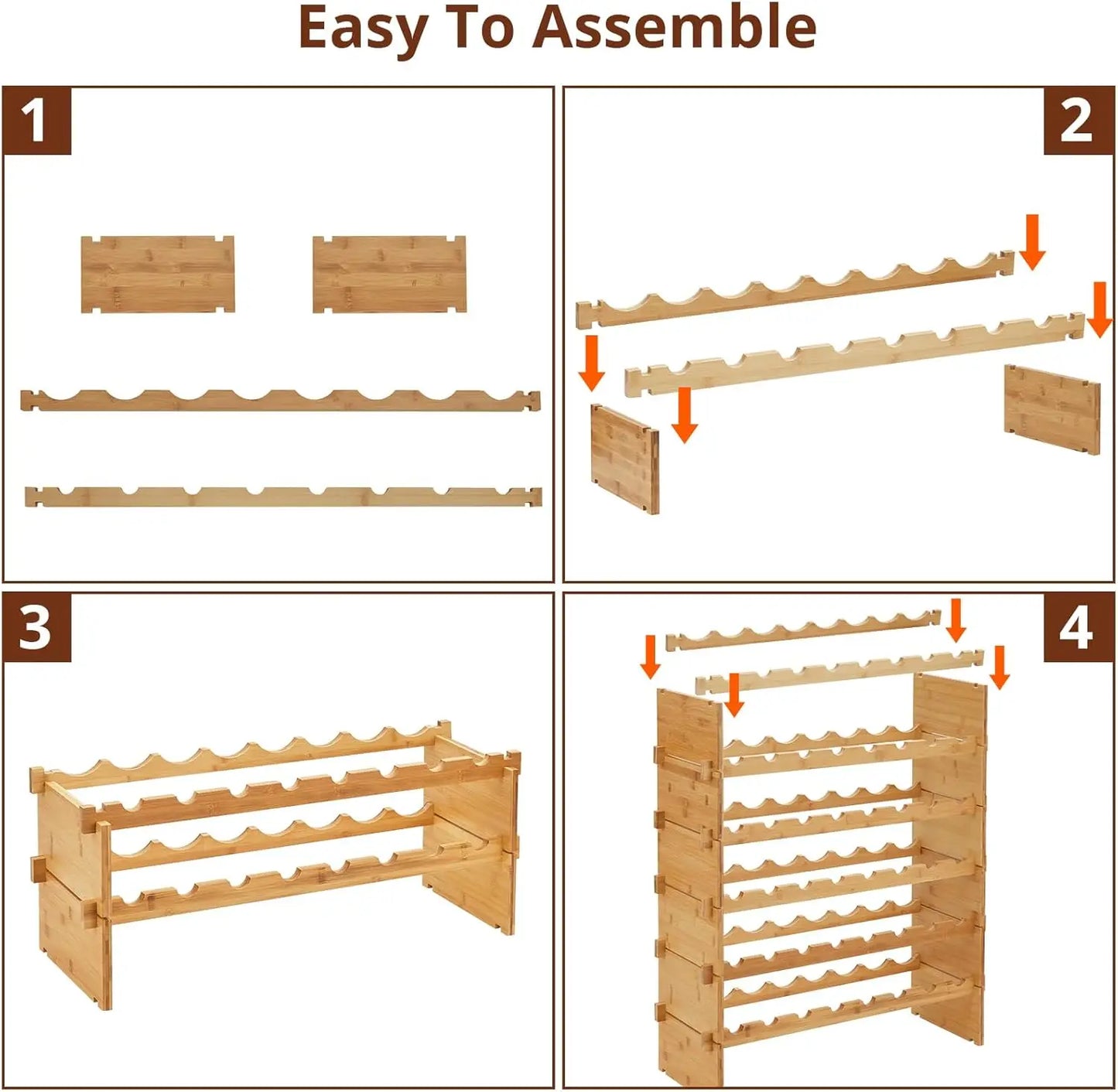 Easy To Assemble

1

2

3

4