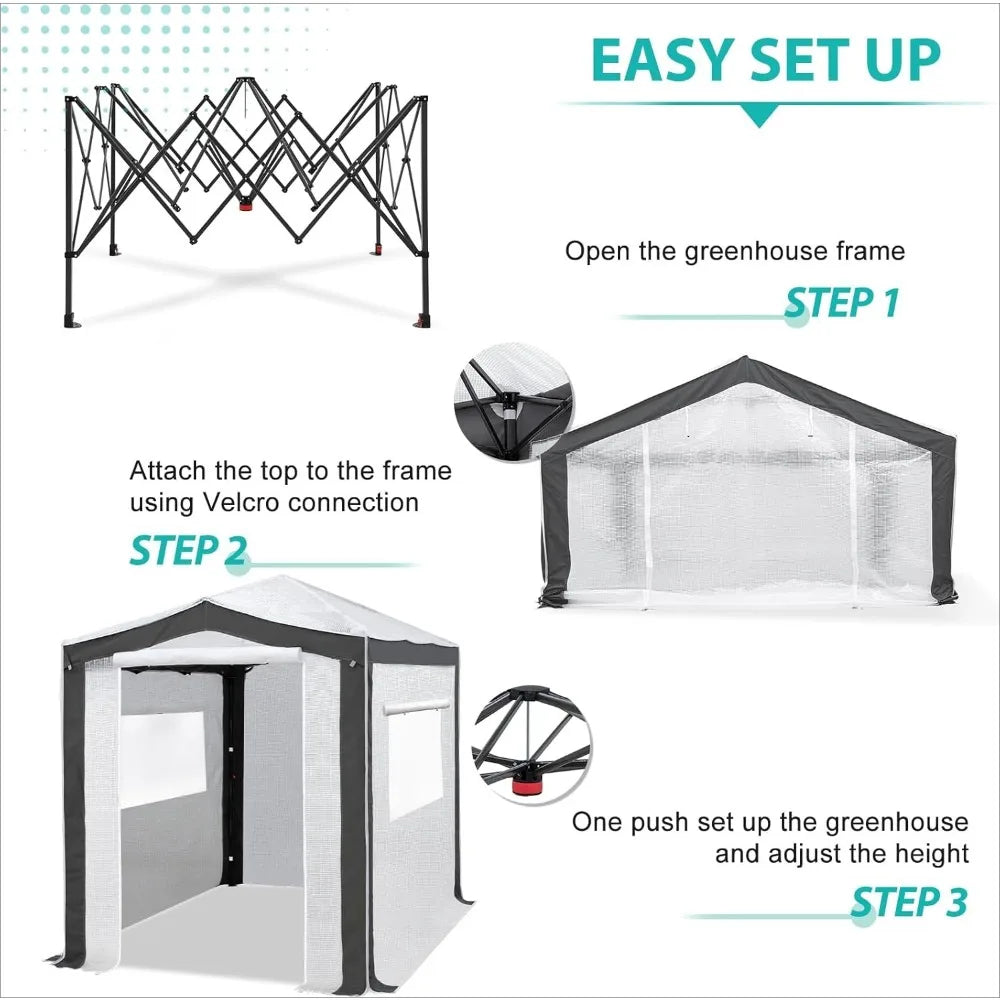 EASY SET UP

Open the greenhouse frame

STEP 1

Attach the top to the frame using Velcro connection

STEP 2

One push set up the greenhouse and adjust the height

STEP 3