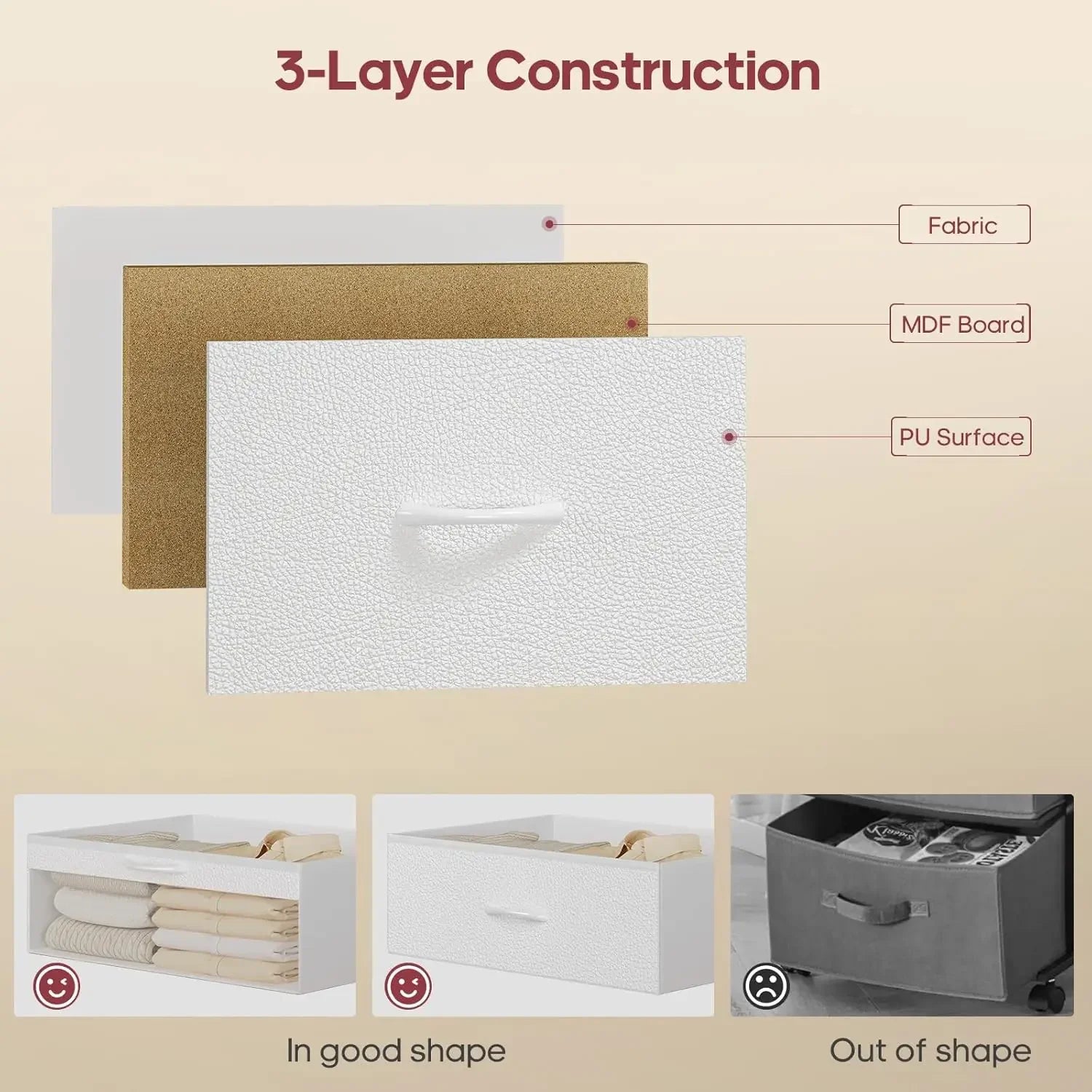 3-Layer Construction

Fabric

MDF Board

PU Surface

In good shape

Out of shape