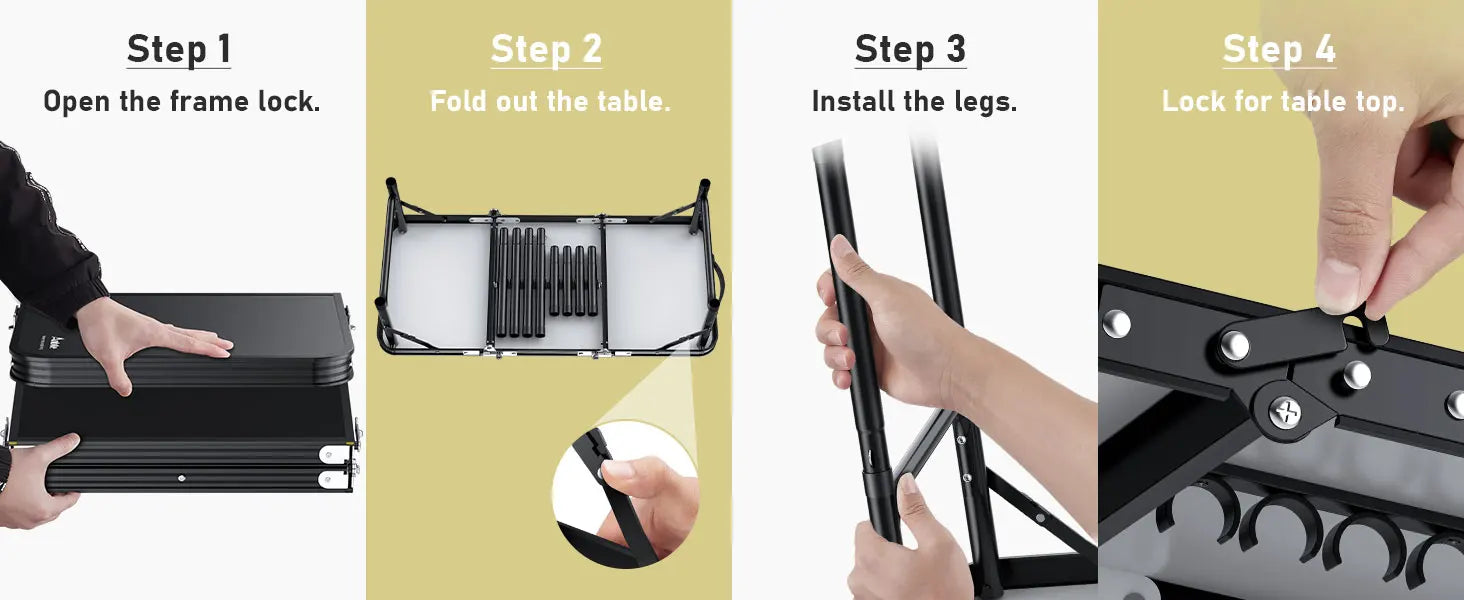 Step 1
Open the frame lock.

Step 2
Fold out the table.

Step 3
Install the legs.

Step 4
Lock for table top.