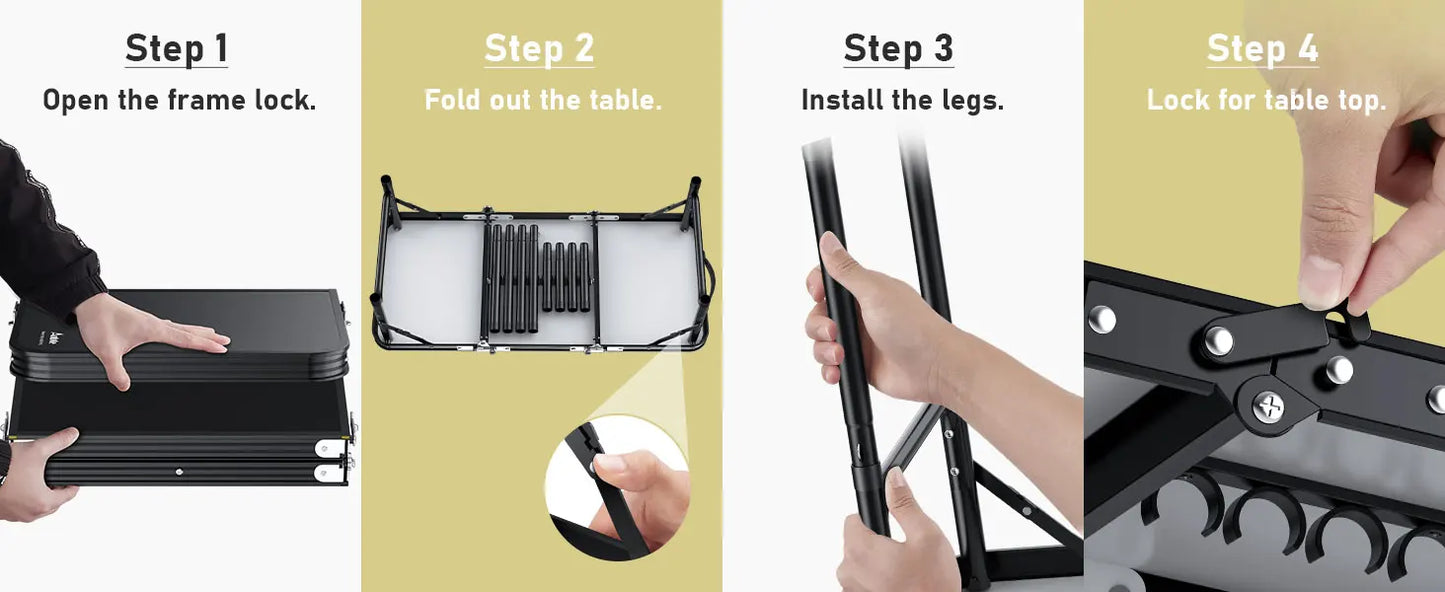 Step 1
Open the frame lock.

Step 2
Fold out the table.

Step 3
Install the legs.

Step 4
Lock for table top.