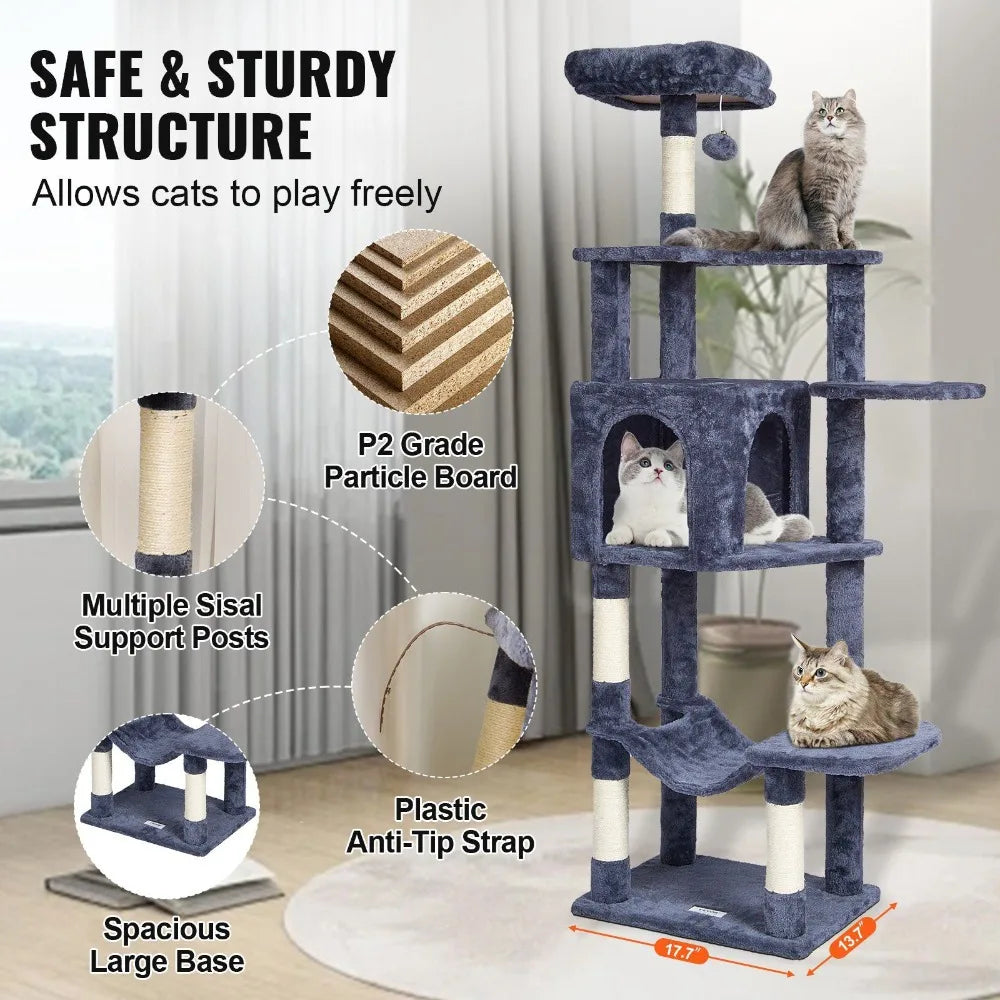 SAFE & STURDY STRUCTURE

Allows cats to play freely

P2 Grade Particle Board

Multiple Sisal Support Posts

Plastic Anti-Tip Strap

Spacious Large Base

17.7"

13.7"