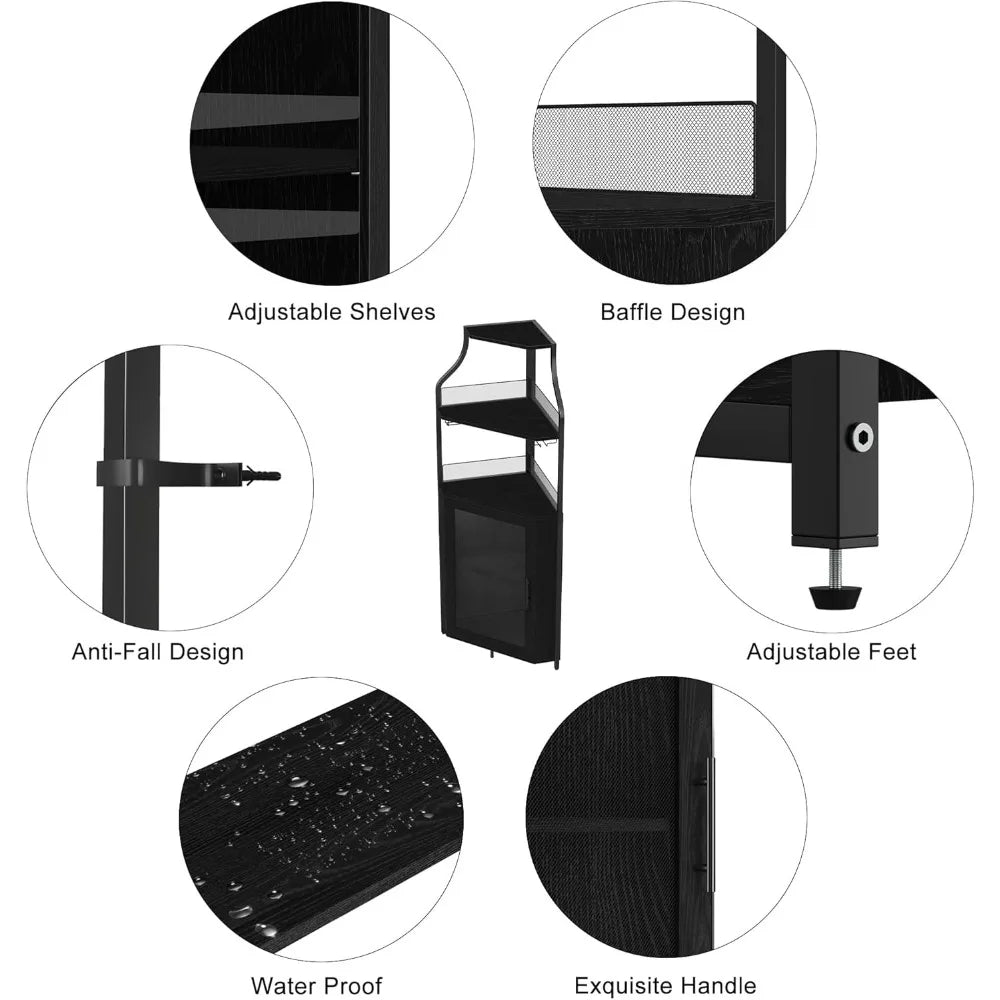 Adjustable Shelves

Baffle Design

Anti-Fall Design

Adjustable Feet

Water Proof

Exquisite Handle