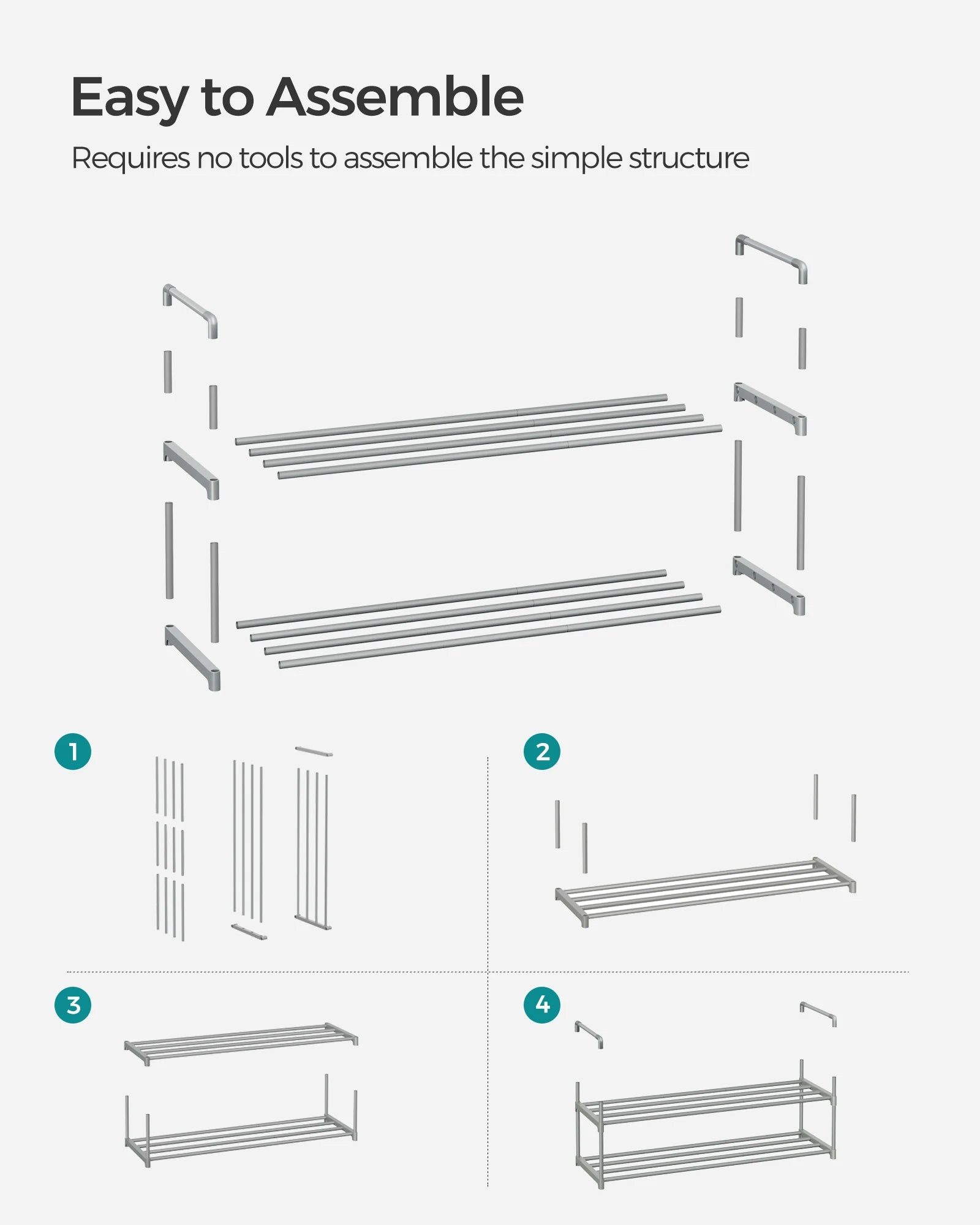 Easy to Assemble

Requires no tools to assemble the simple structure

1

2

3

4