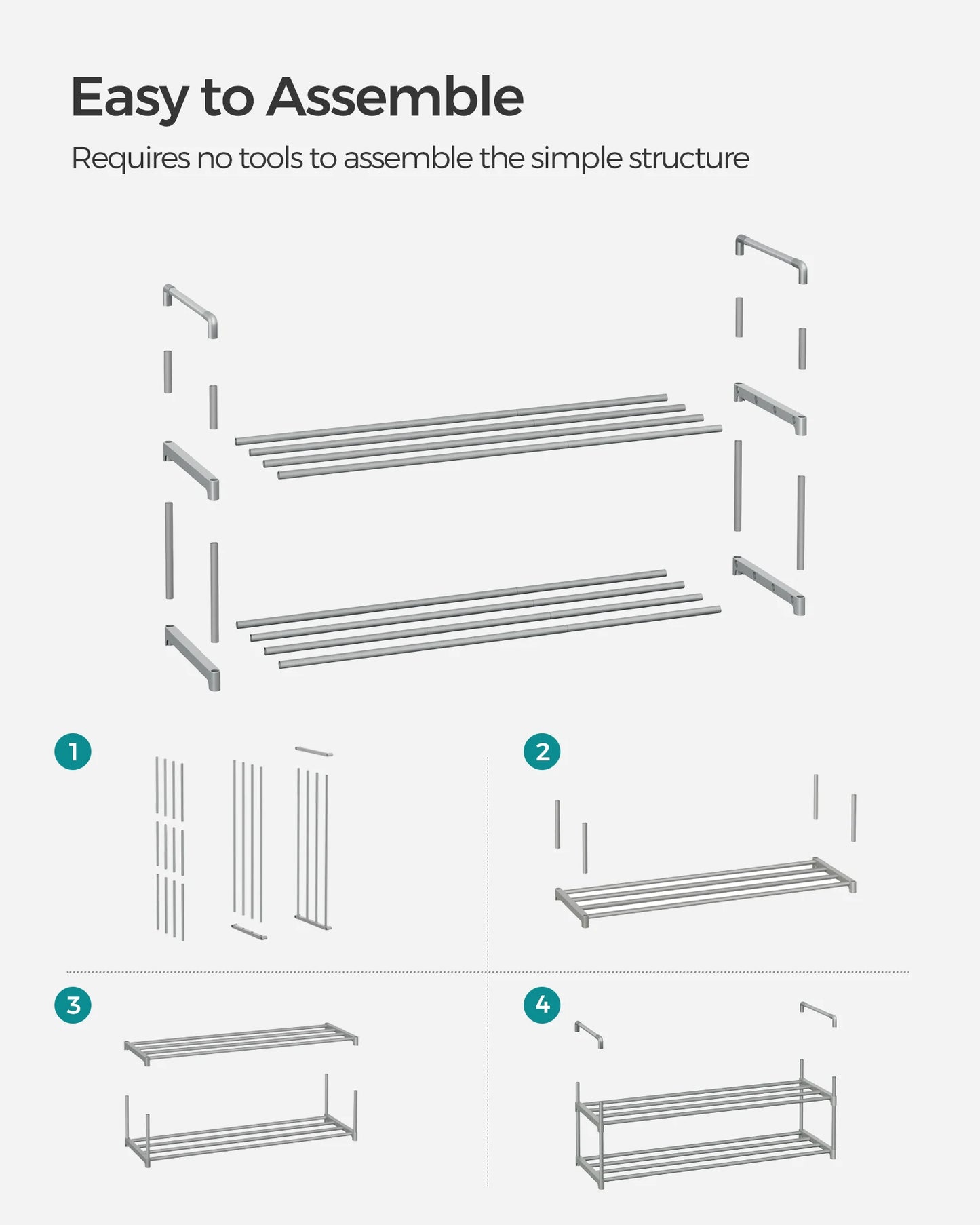 Easy to Assemble

Requires no tools to assemble the simple structure

1

2

3

4