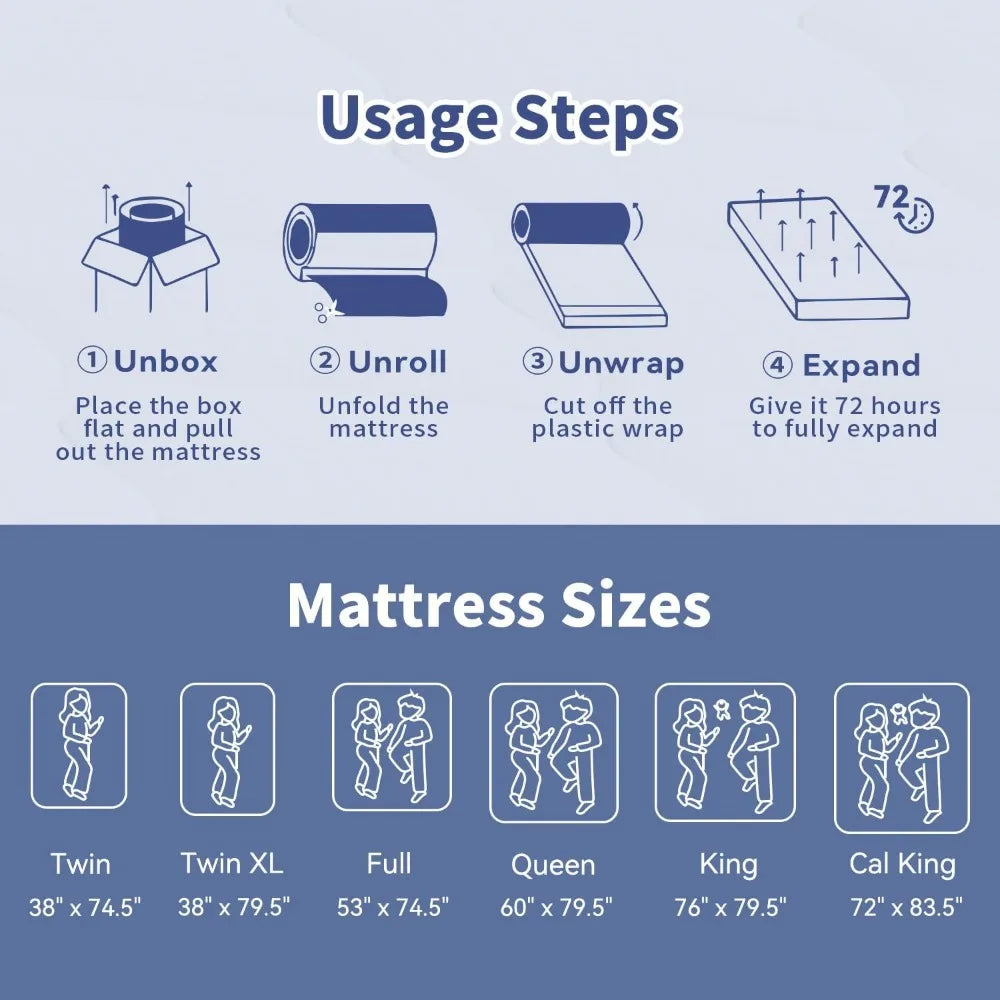 Usage Steps

72

① Unbox
Place the box flat and pull out the mattress

② Unroll
Unfold the mattress

③ Unwrap
Cut off the plastic wrap

④ Expand
Give it 72 hours to fully expand

Mattress Sizes

Twin
38" x 74.5"

Twin XL
38" x 79.5"

Full
53" x 74.5"

Queen
60" x 79.5"

King
76" x 79.5"

Cal King
72" x 83.5"