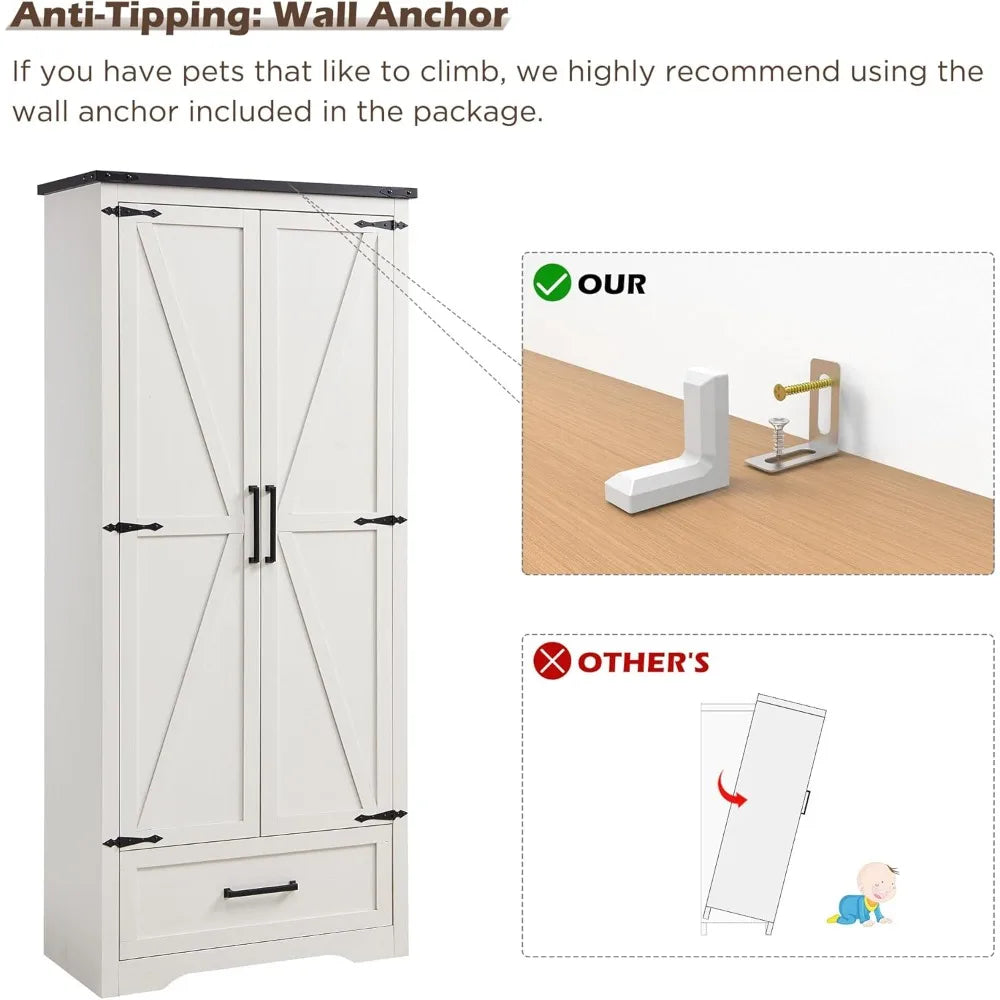 Anti-Tipping: Wall Anchor

If you have pets that like to climb, we highly recommend using the wall anchor included in the package.

OUR

OTHER'S