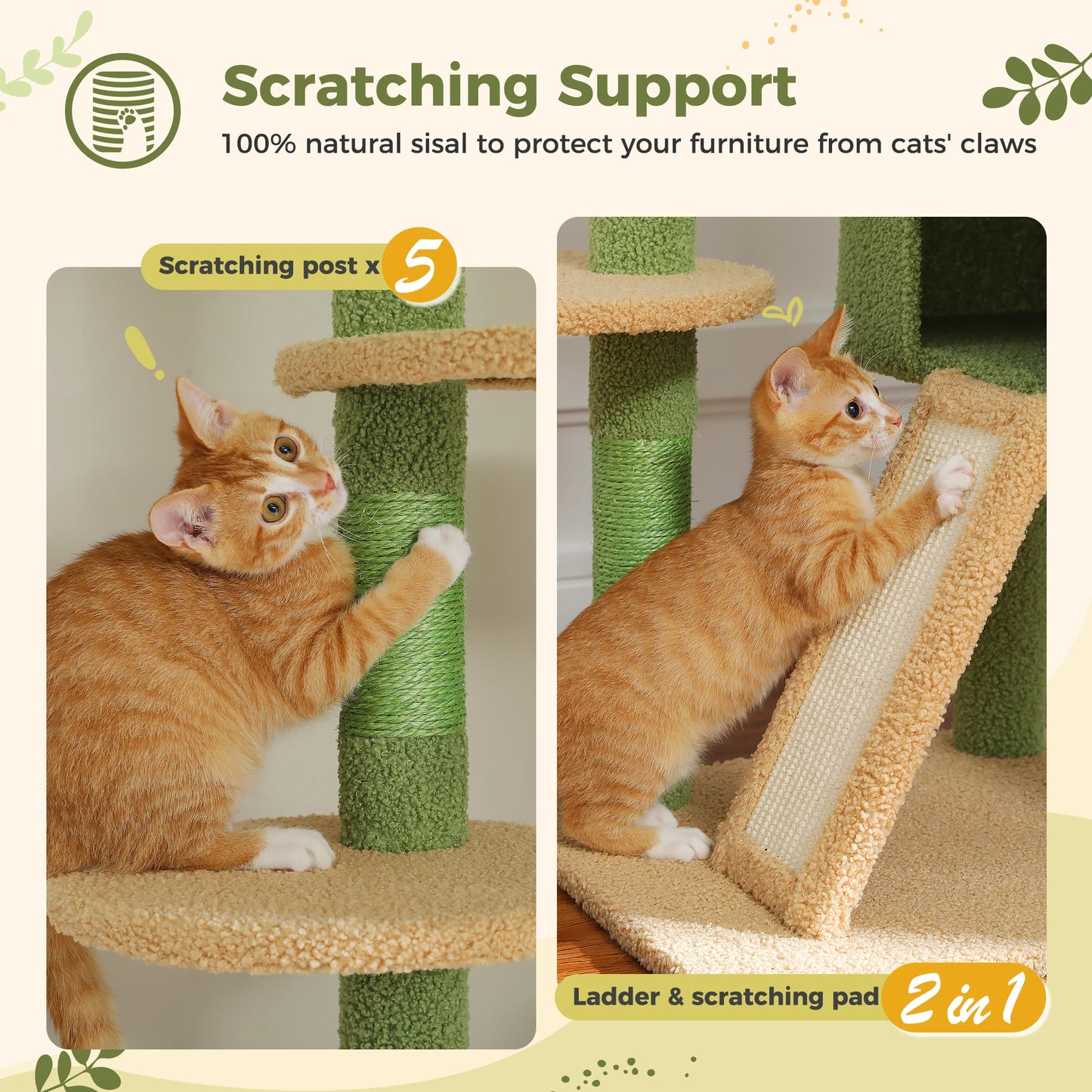 Scratching Support
100% natural sisal to protect your furniture from cats' claws

Scratching post x 5

Ladder & scratching pad 2 in 1