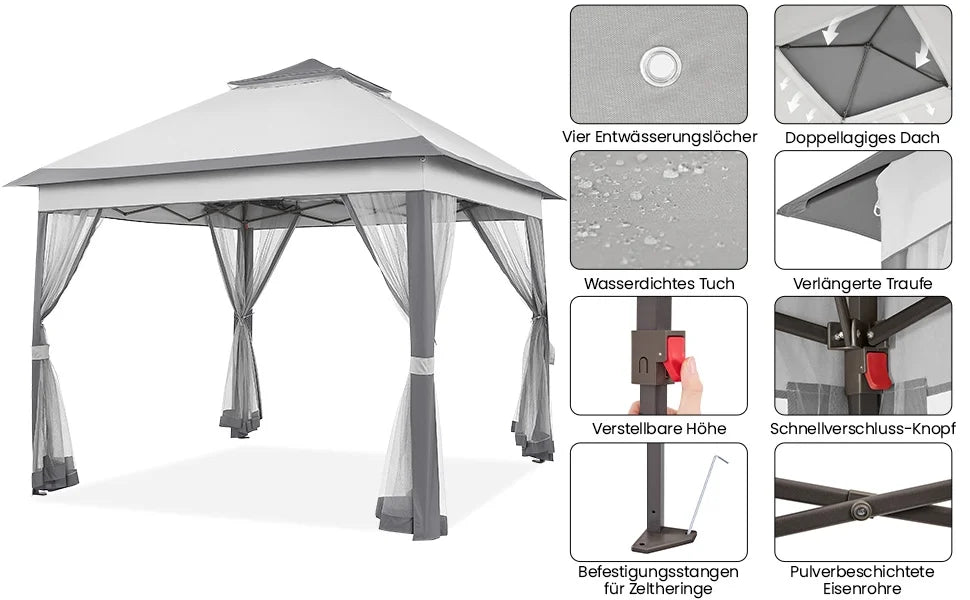 Vier Entwässerungslöcher

Doppellagiges Dach

Wasserdichtes Tuch

Verlängerte Traufe

Verstellbare Höhe

Schnellverschluss-Knopf

Befestigungsstangen für Zeltheringe

Pulverbeschichtete Eisenrohre