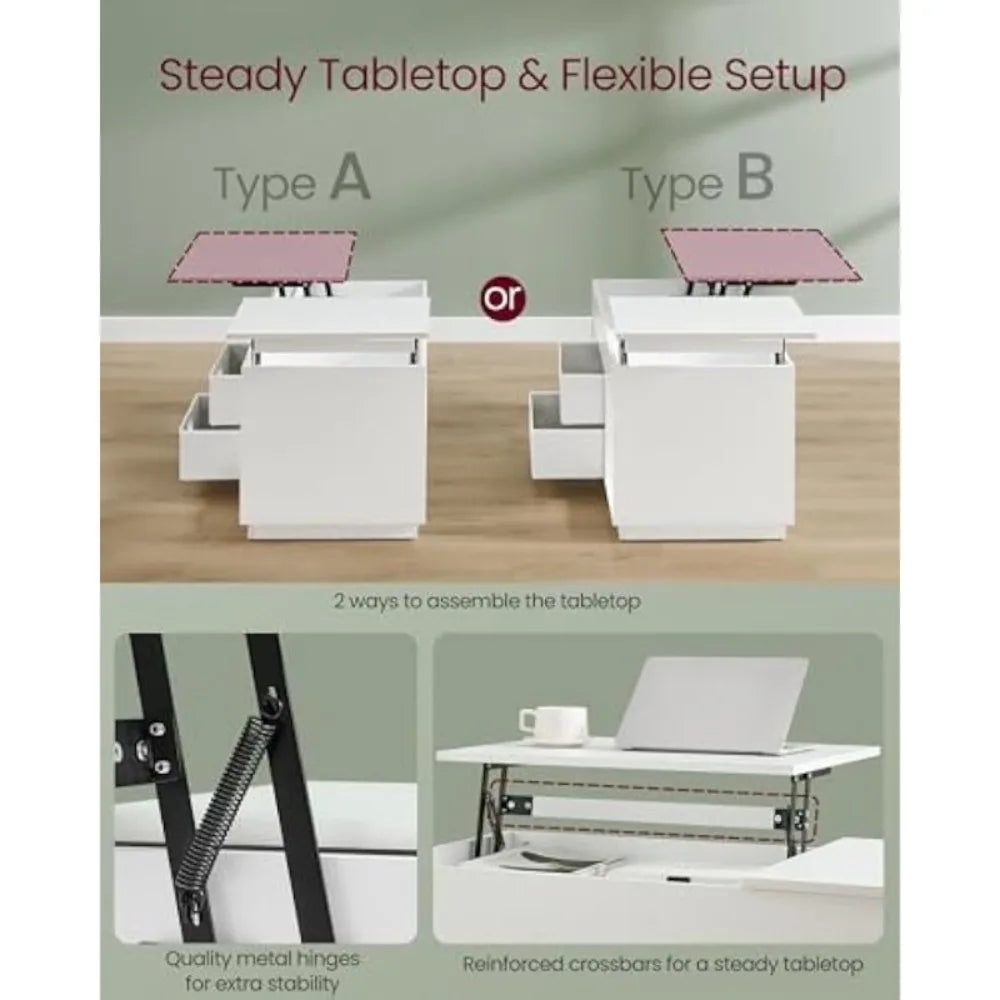 Steady Tabletop & Flexible Setup

Type A

or

Type B

2 ways to assemble the tabletop

Quality metal hinges for extra stability

Reinforced crossbars for a steady tabletop