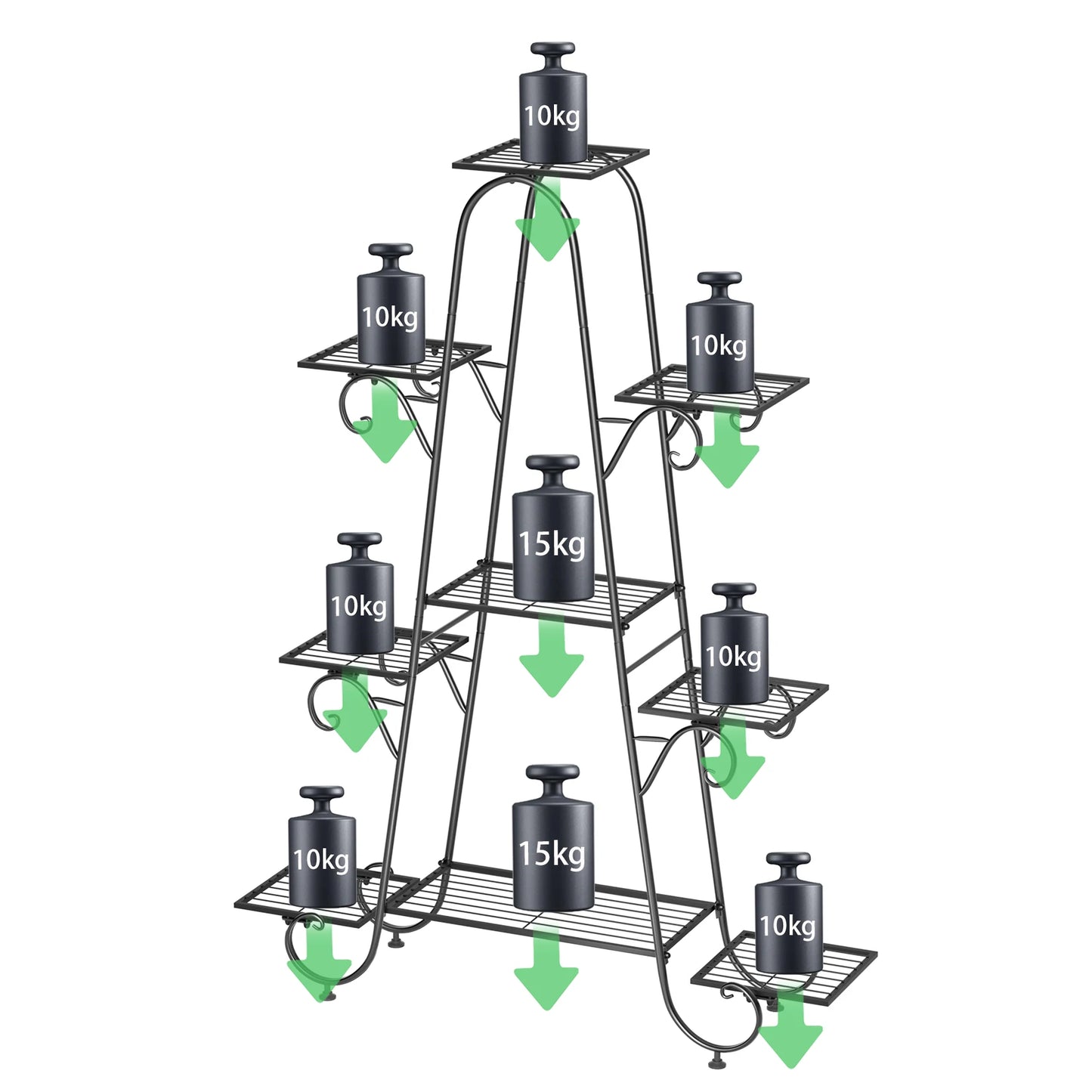 10kg

10kg

10kg

15kg

10kg

10kg

10kg

15kg

10kg