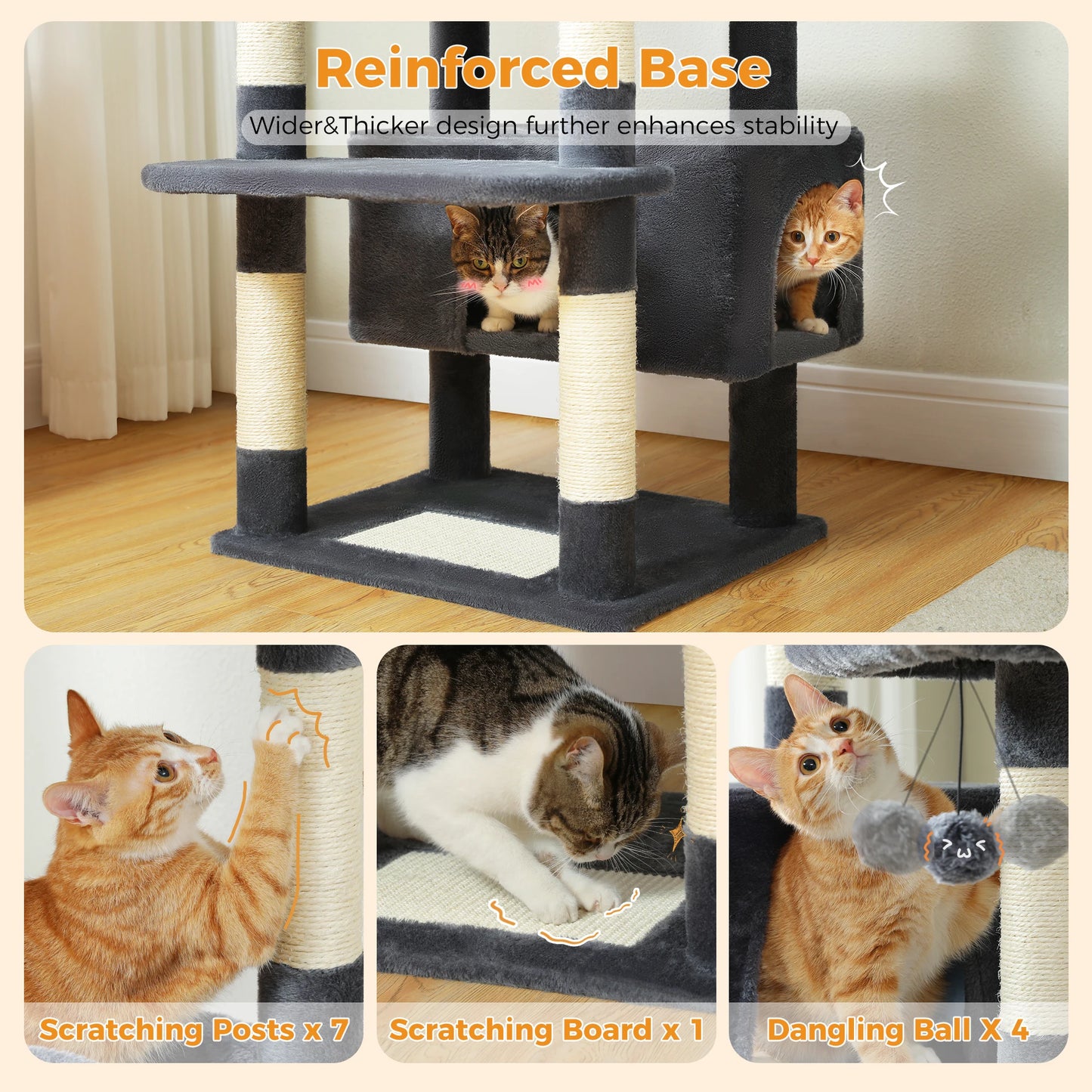 Reinforced Base
Wider&Thicker design further enhances stability

Scratching Posts x 7

Scratching Board x 1

Dangling Ball X 4