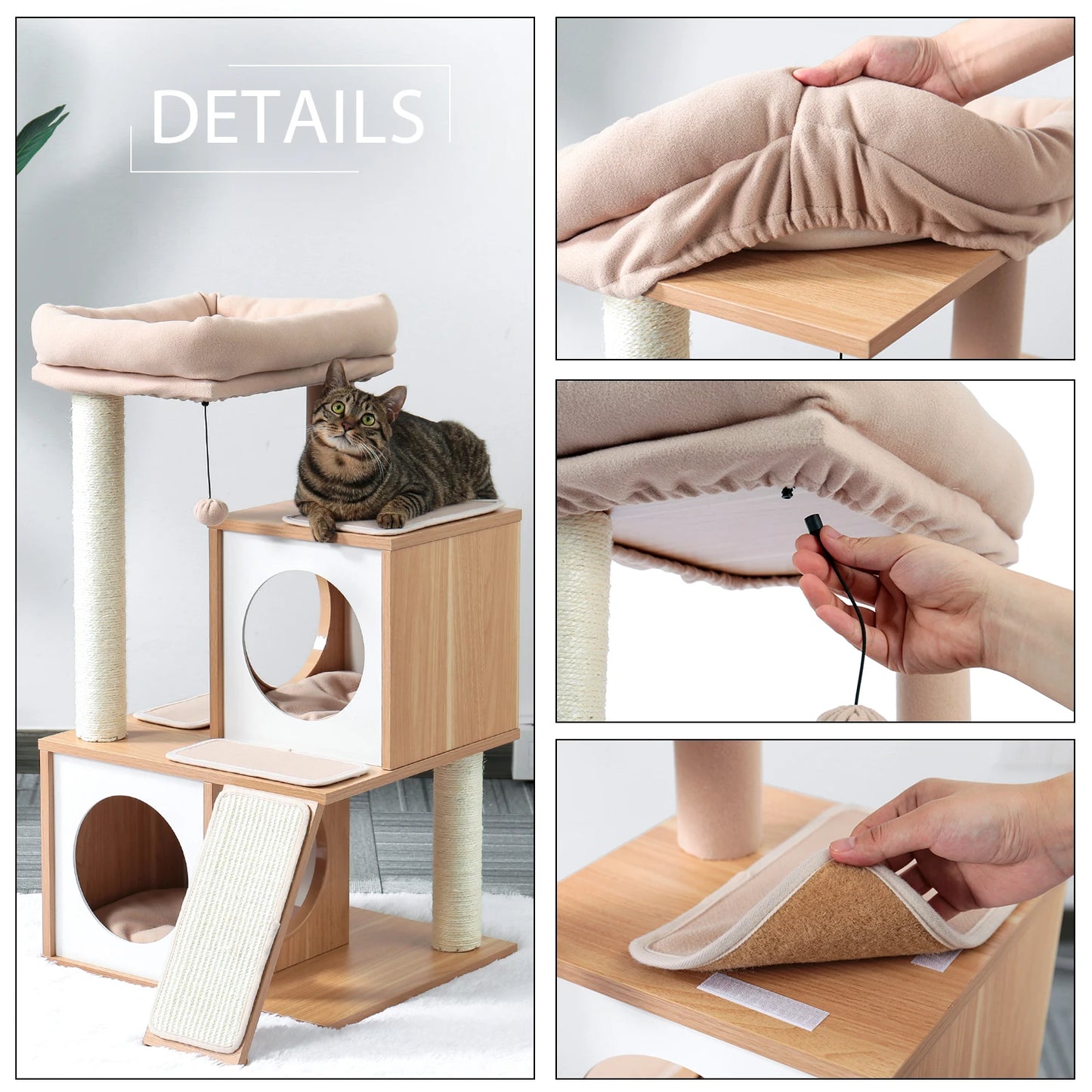 DETAILS