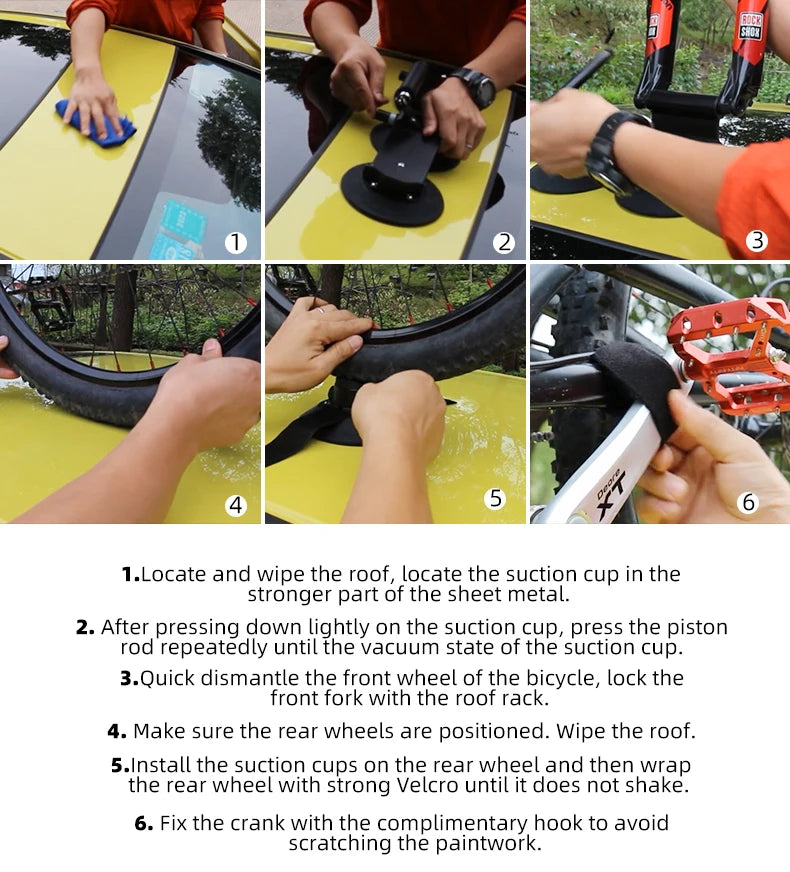 1

2

ROCK SHOX

3

4

5

Deore XT

6

1.Locate and wipe the roof, locate the suction cup in the stronger part of the sheet metal.

2. After pressing down lightly on the suction cup, press the piston rod repeatedly until the vacuum state of the suction cup.

3.Quick dismantle the front wheel of the bicycle, lock the front fork with the roof rack.

4. Make sure the rear wheels are positioned. Wipe the roof.

5.Install the suction cups on the rear wheel and then wrap the rear wheel with strong Velcro until it does not shake.

6. Fix the crank with the complimentary hook to avoid scratching the paintwork.