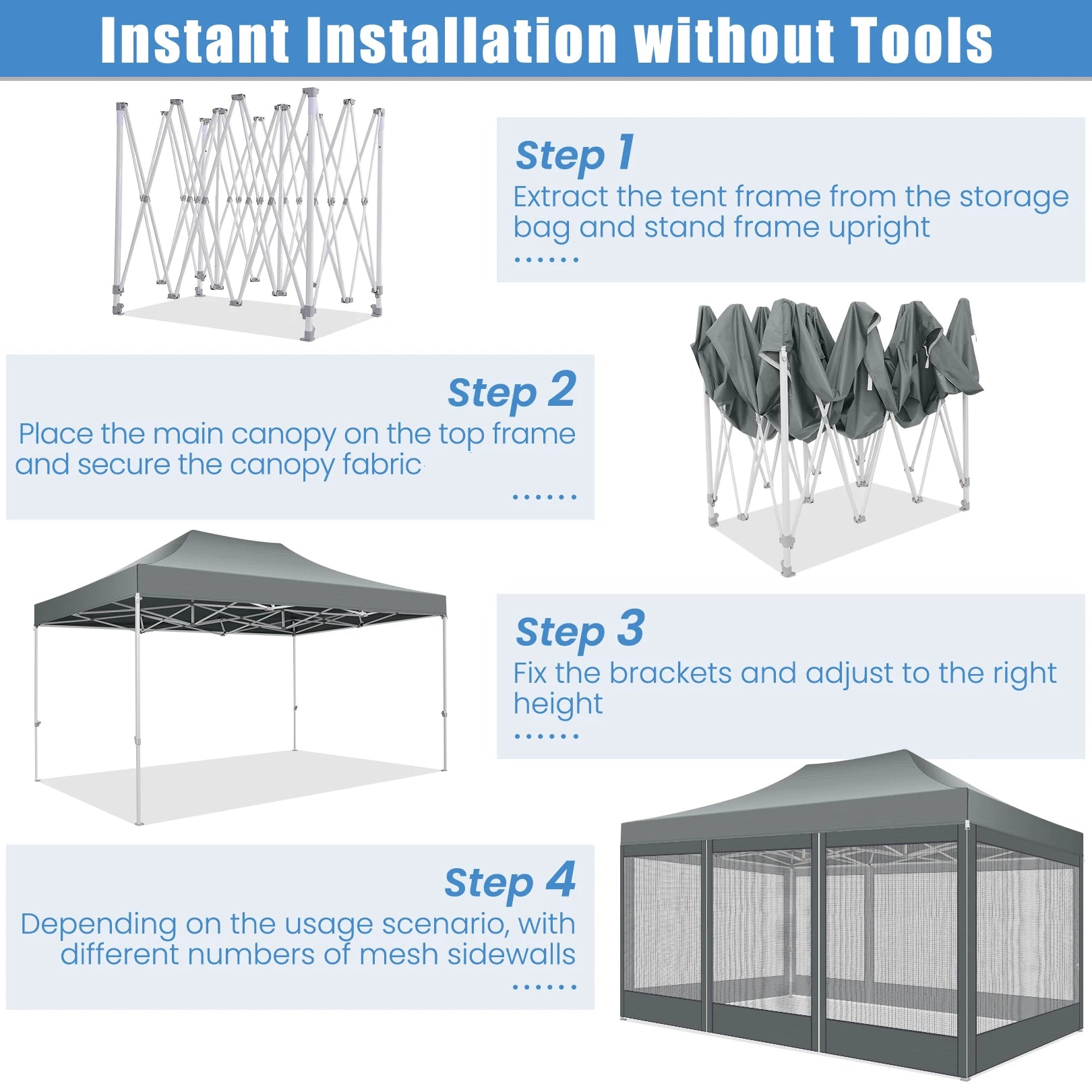 Instant Installation without Tools

Step 1
Extract the tent frame from the storage bag and stand frame upright
......

Step 2
Place the main canopy on the top frame and secure the canopy fabric
......

Step 3
Fix the brackets and adjust to the right height
......

Step 4
Depending on the usage scenario, with different numbers of mesh sidewalls
......