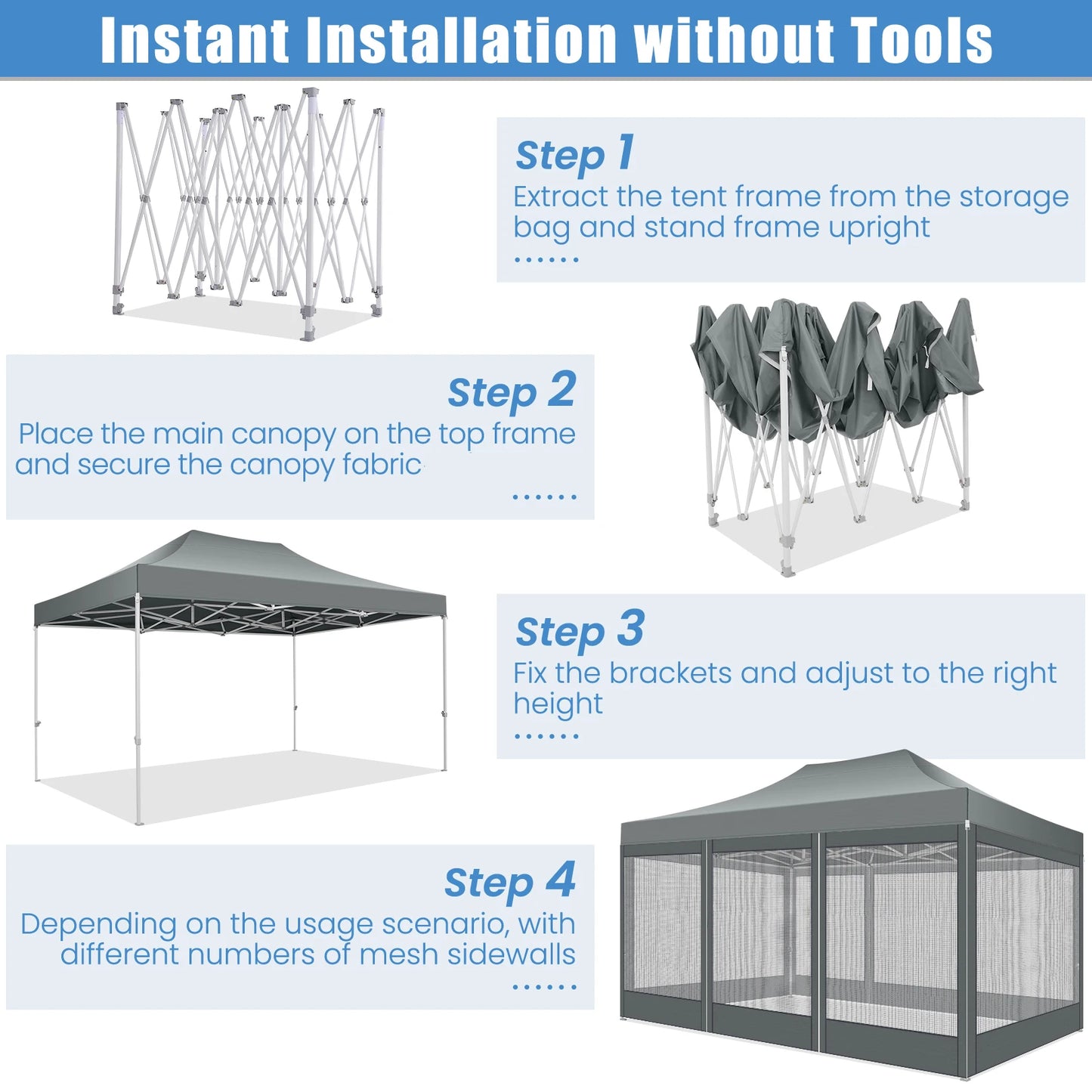 Instant Installation without Tools

Step 1
Extract the tent frame from the storage bag and stand frame upright
......

Step 2
Place the main canopy on the top frame and secure the canopy fabric
......

Step 3
Fix the brackets and adjust to the right height
......

Step 4
Depending on the usage scenario, with different numbers of mesh sidewalls
......