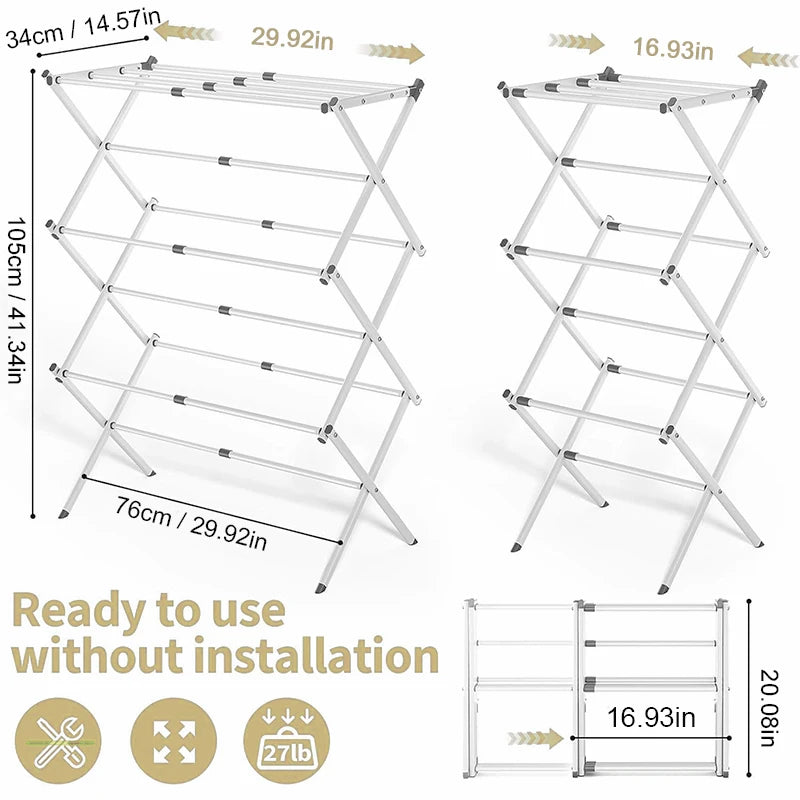 34cm / 14.57in

29.92in

16.93in

105cm / 41.34in

76cm / 29.92in

Ready to use without installation

27lb

16.93in

20.08in