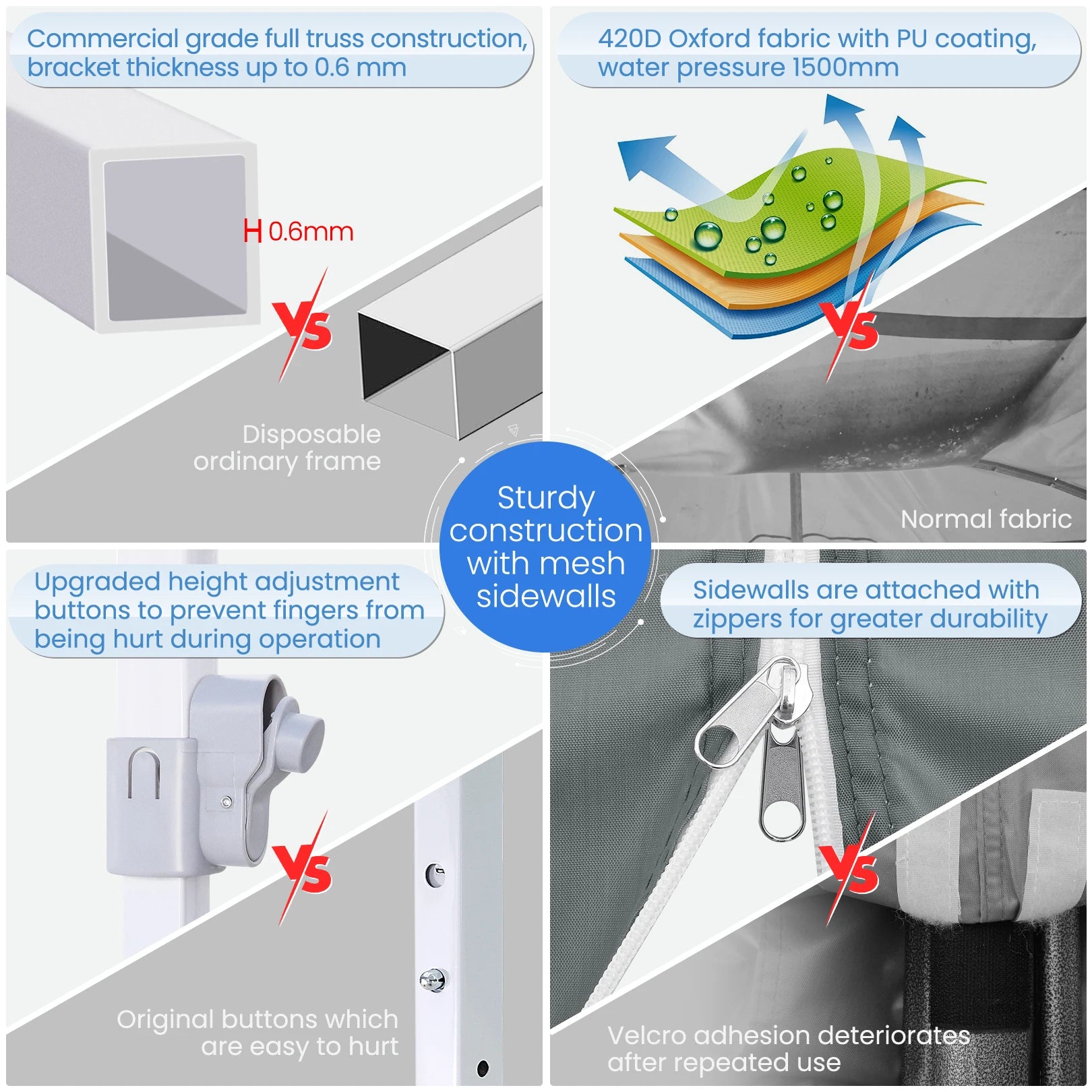 Commercial grade full truss construction, bracket thickness up to 0.6 mm

0.6mm

VS

Disposable ordinary frame

420D Oxford fabric with PU coating, water pressure 1500mm

VS

Normal fabric

Sturdy construction with mesh sidewalls

Upgraded height adjustment buttons to prevent fingers from being hurt during operation

VS

Original buttons which are easy to hurt

Sidewalls are attached with zippers for greater durability

VS

Velcro adhesion deteriorates after repeated use