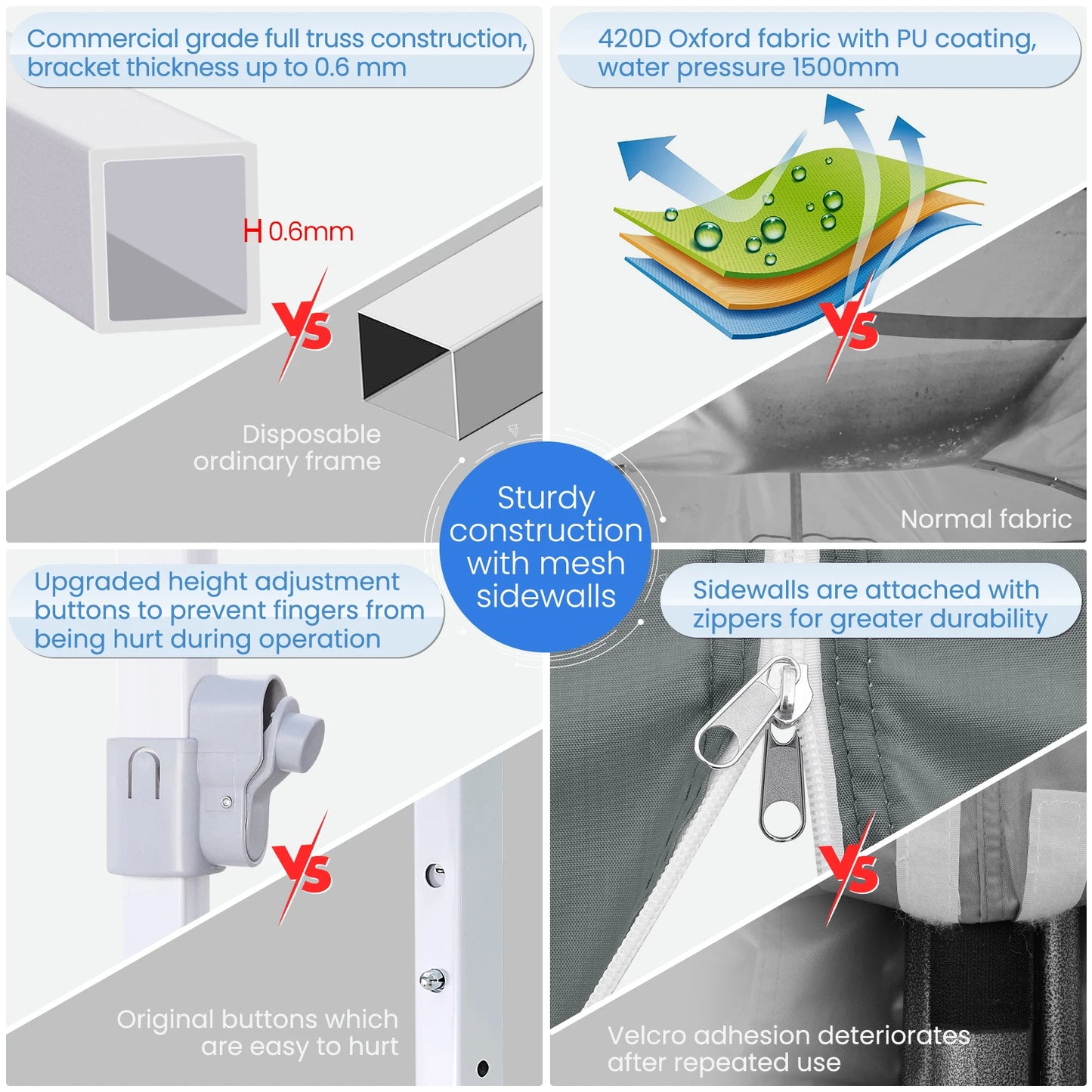 Commercial grade full truss construction, bracket thickness up to 0.6 mm

0.6mm

VS

Disposable ordinary frame

420D Oxford fabric with PU coating, water pressure 1500mm

VS

Normal fabric

Sturdy construction with mesh sidewalls

Upgraded height adjustment buttons to prevent fingers from being hurt during operation

VS

Original buttons which are easy to hurt

Sidewalls are attached with zippers for greater durability

VS

Velcro adhesion deteriorates after repeated use