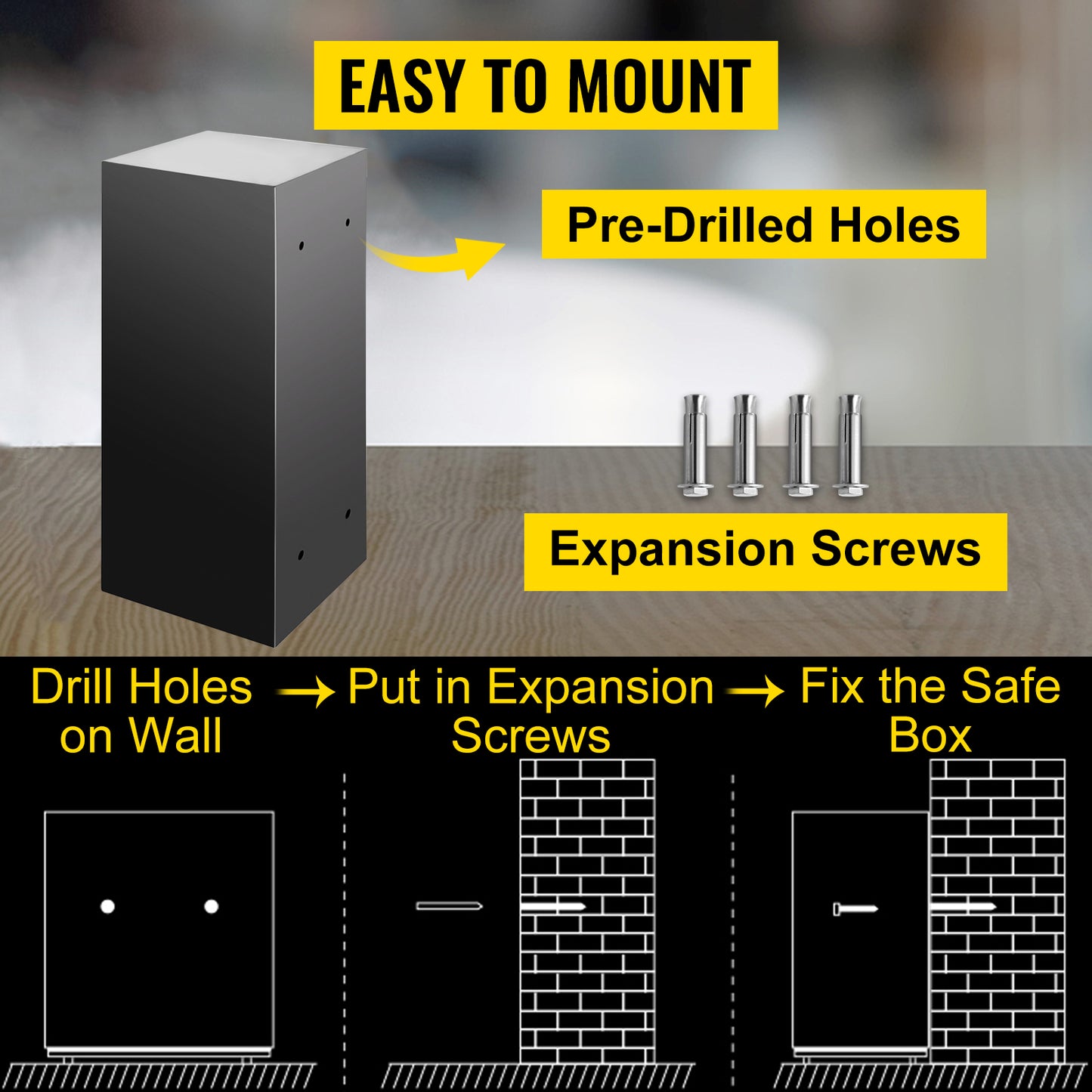 EASY TO MOUNT

Pre-Drilled Holes

Expansion Screws

Drill Holes on Wall → Put in Expansion Screws → Fix the Safe Box