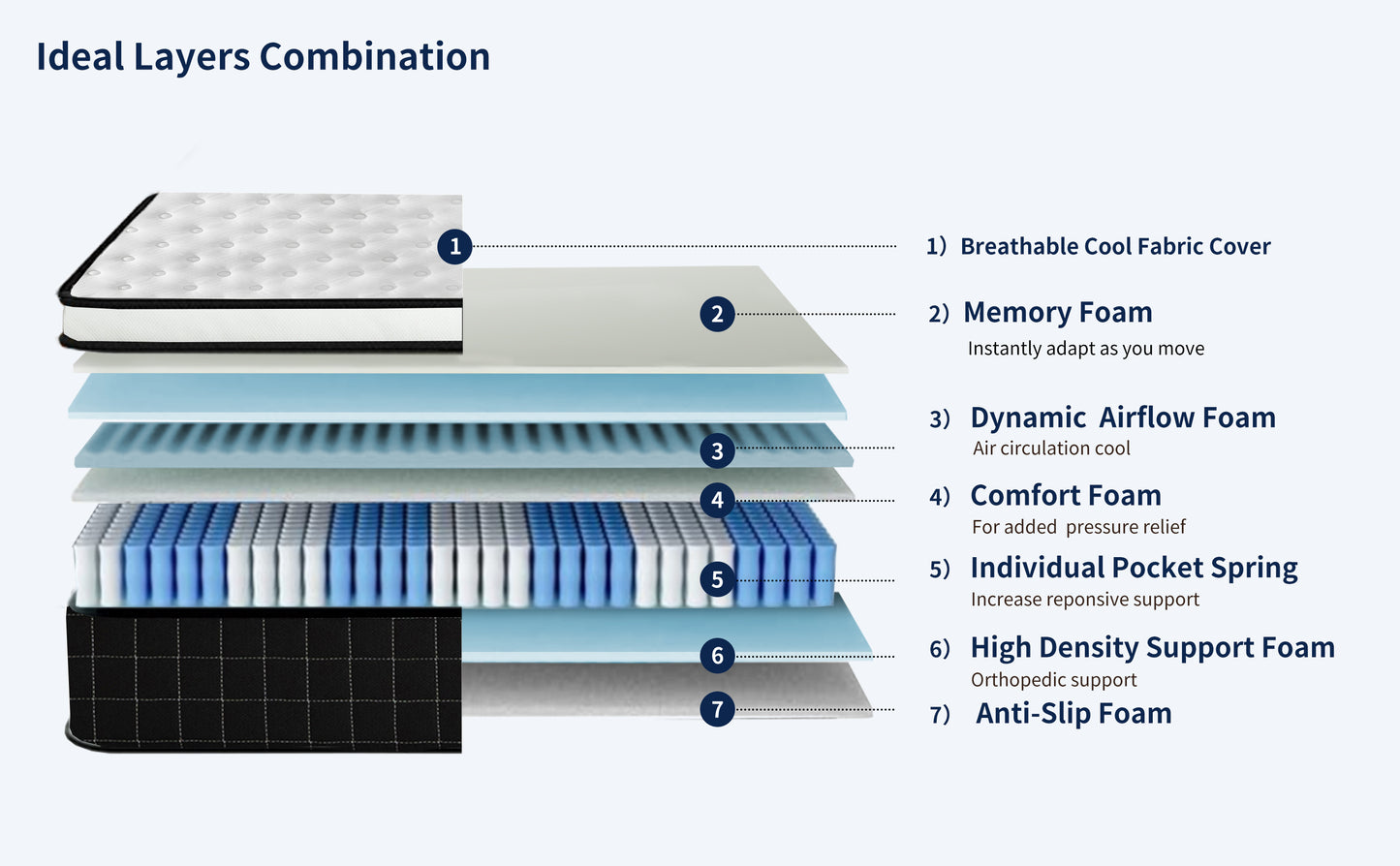 Ideal Layers Combination

1
2
3
4
5
6
7

1) Breathable Cool Fabric Cover

2) Memory Foam
Instantly adapt as you move

3) Dynamic Airflow Foam
Air circulation cool

4) Comfort Foam
For added pressure relief

5) Individual Pocket Spring
Increase reponsive support

6) High Density Support Foam
Orthopedic support

7) Anti-Slip Foam