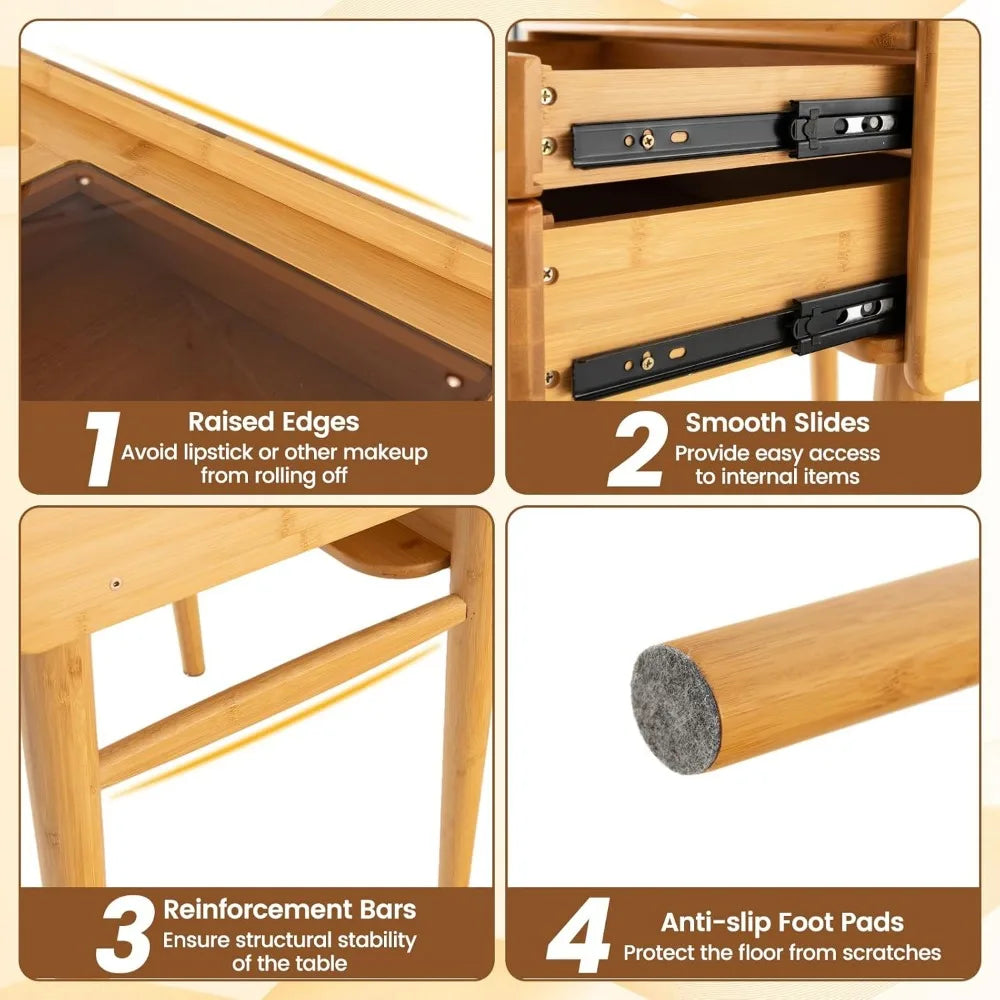 1 Raised Edges
Avoid lipstick or other makeup from rolling off

2 Smooth Slides
Provide easy access to internal items

3 Reinforcement Bars
Ensure structural stability of the table

4 Anti-slip Foot Pads
Protect the floor from scratches