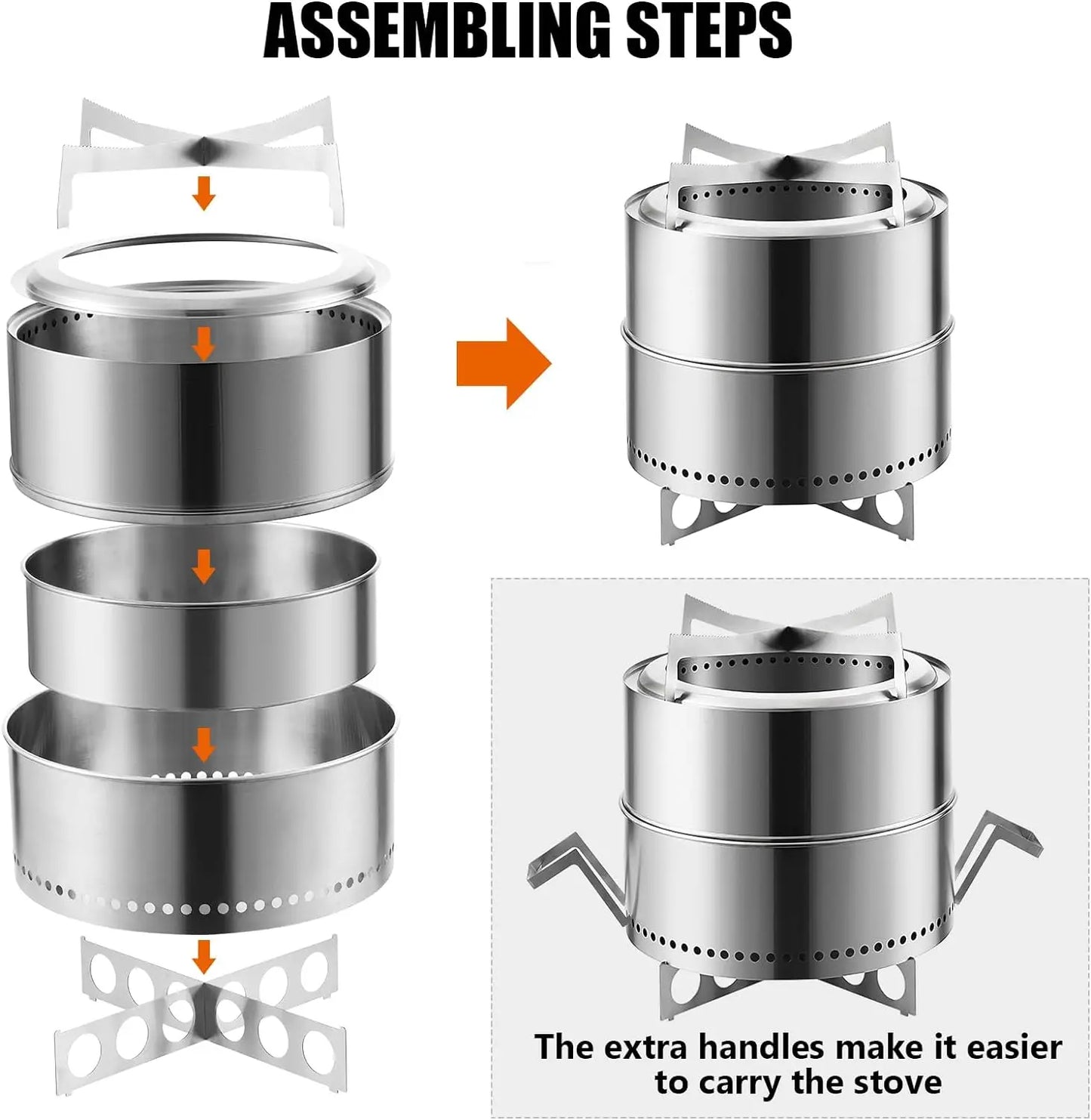 ASSEMBLING STEPS

The extra handles make it easier to carry the stove