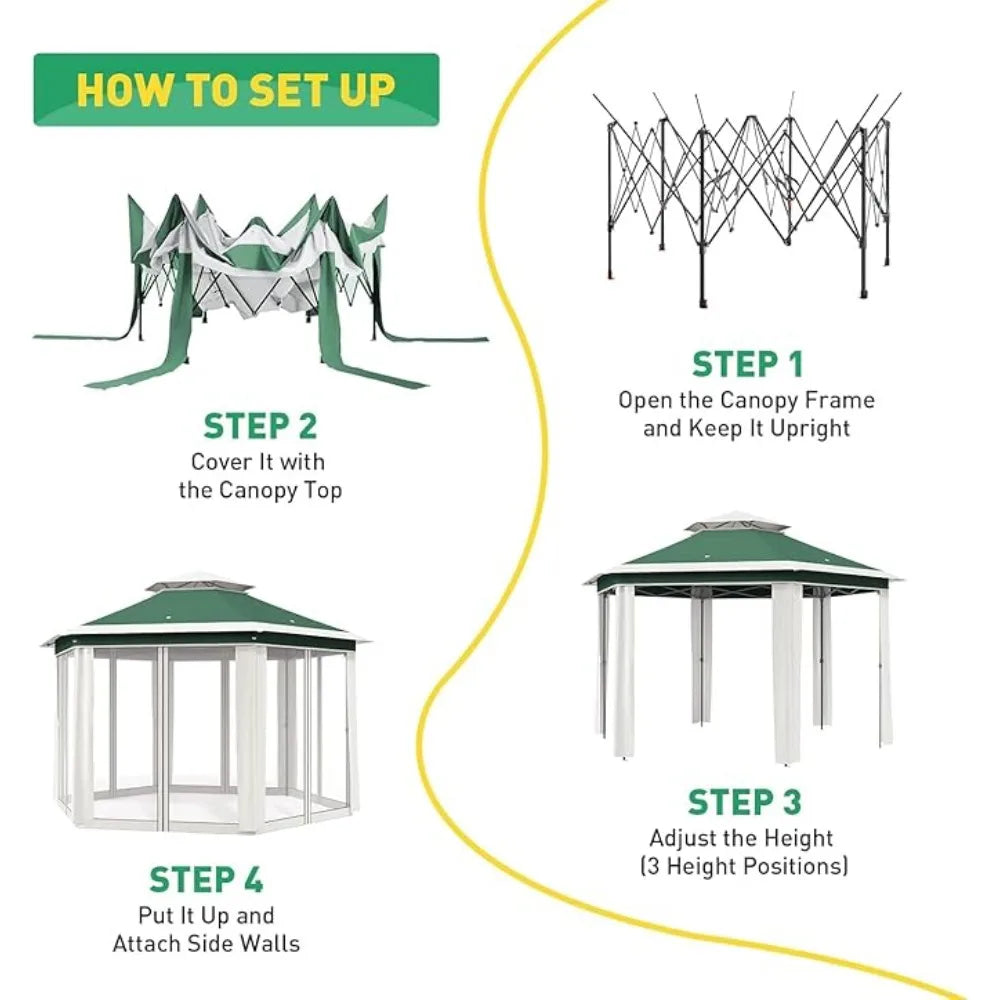 HOW TO SET UP

STEP 1
Open the Canopy Frame and Keep It Upright

STEP 2
Cover It with the Canopy Top

STEP 3
Adjust the Height (3 Height Positions)

STEP 4
Put It Up and Attach Side Walls