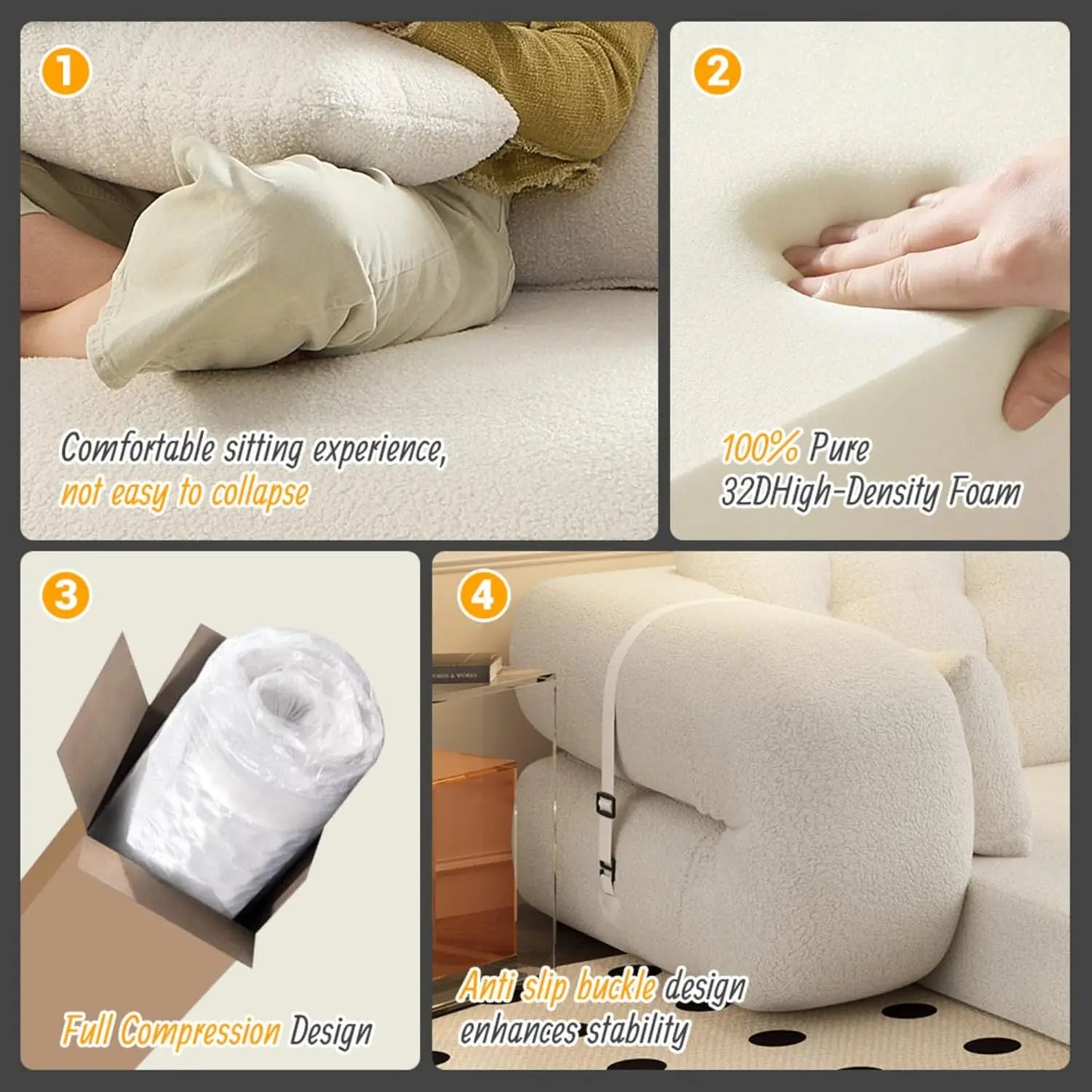 1

Comfortable sitting experience, not easy to collapse

2

100% Pure 32DHigh-Density Foam

3

Full Compression Design

4

Anti slip buckle design enhances stability