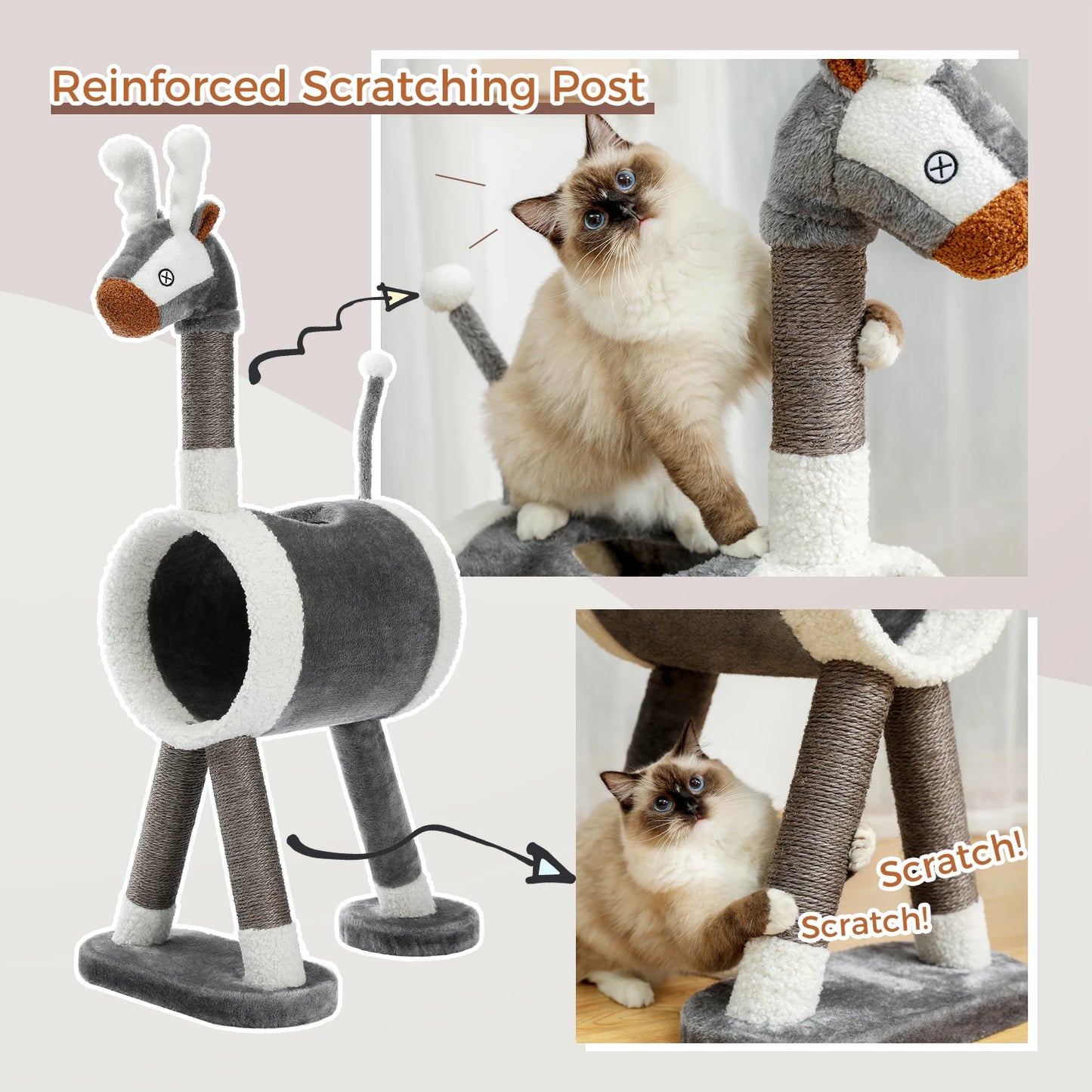 Reinforced Scratching Post

Scratch!
Scratch!