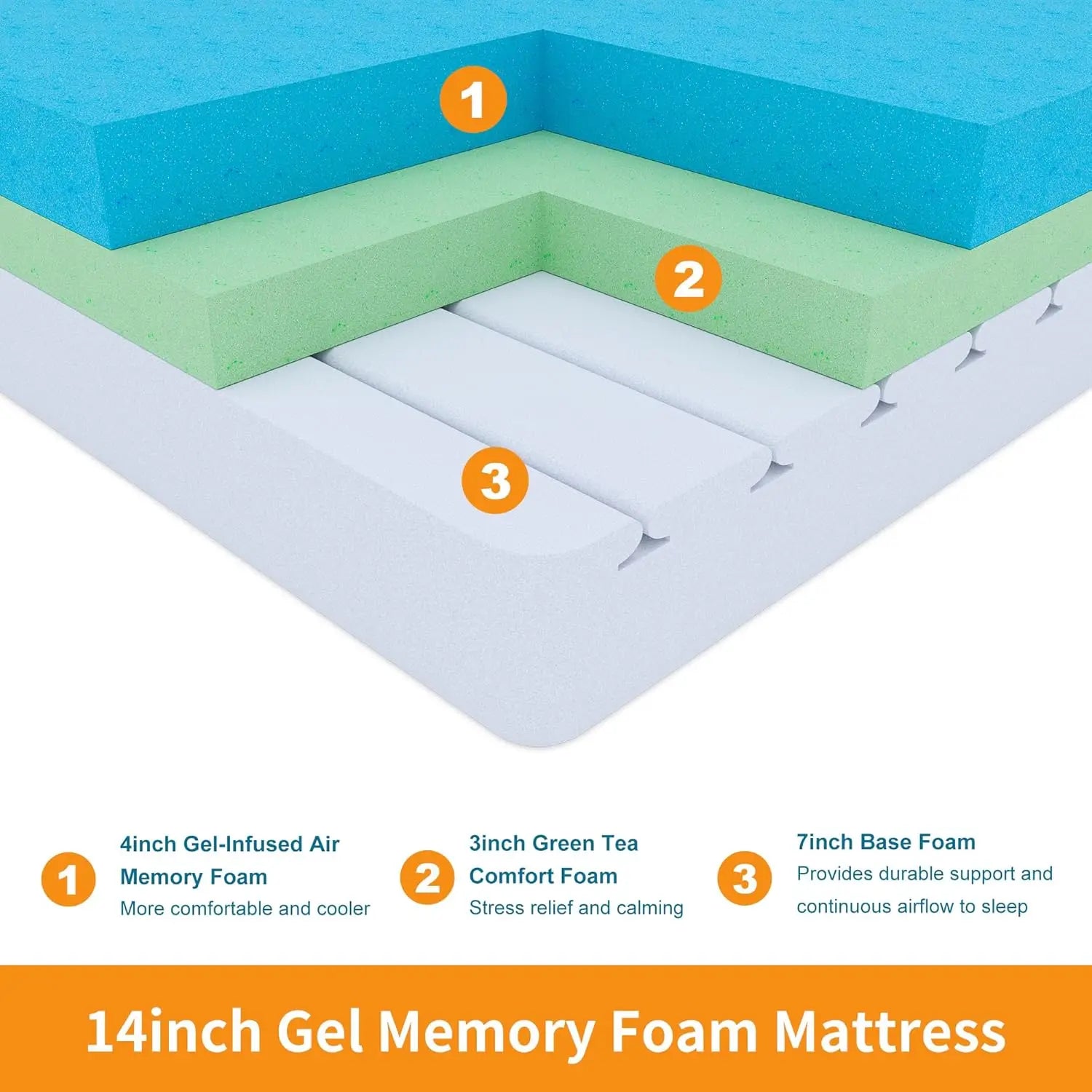 1

2

3

1 4inch Gel-Infused Air Memory Foam
More comfortable and cooler

2 3inch Green Tea Comfort Foam
Stress relief and calming

3 7inch Base Foam
Provides durable support and continuous airflow to sleep

14inch Gel Memory Foam Mattress