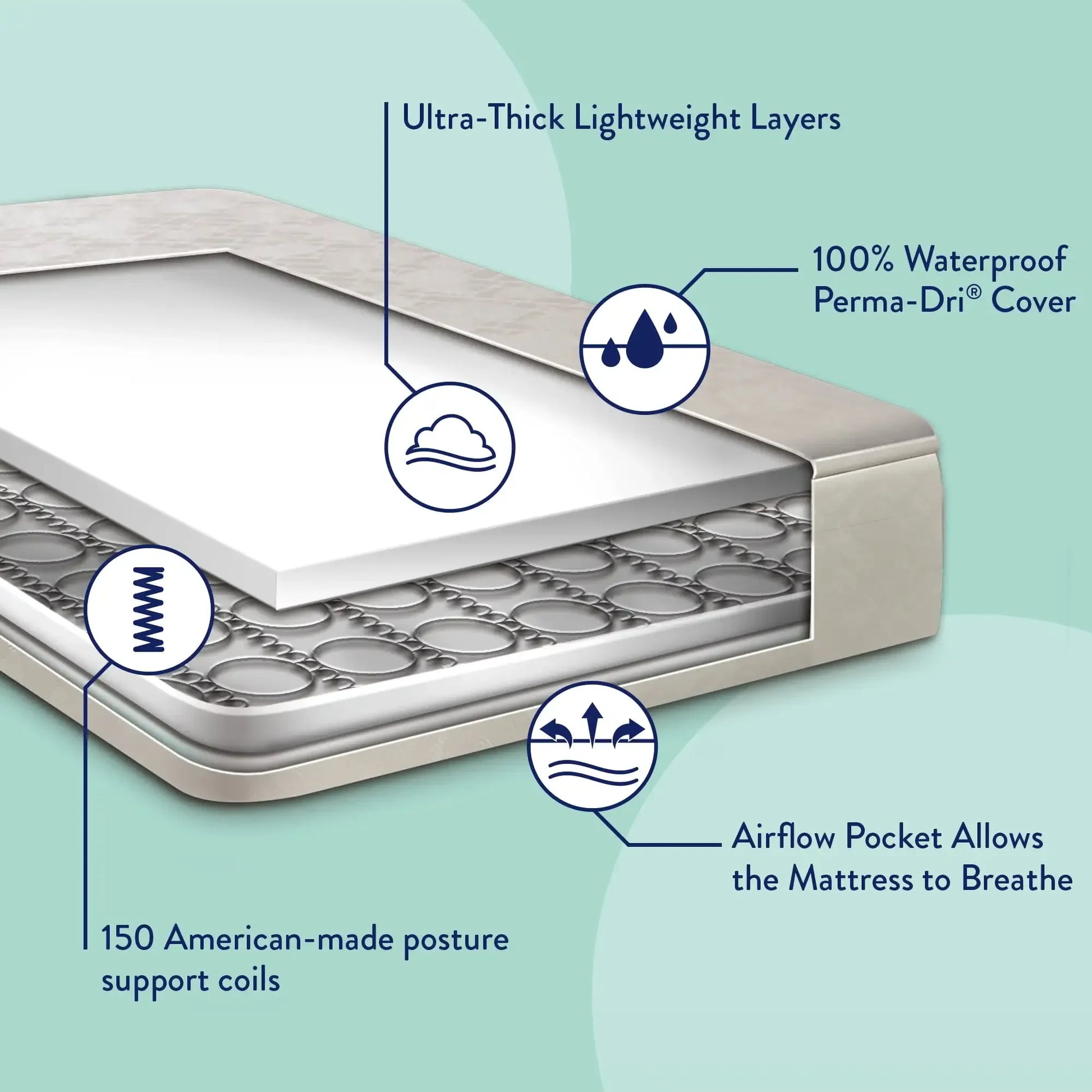 Ultra-Thick Lightweight Layers

100% Waterproof Perma-Dri® Cover

Airflow Pocket Allows the Mattress to Breathe

150 American-made posture support coils