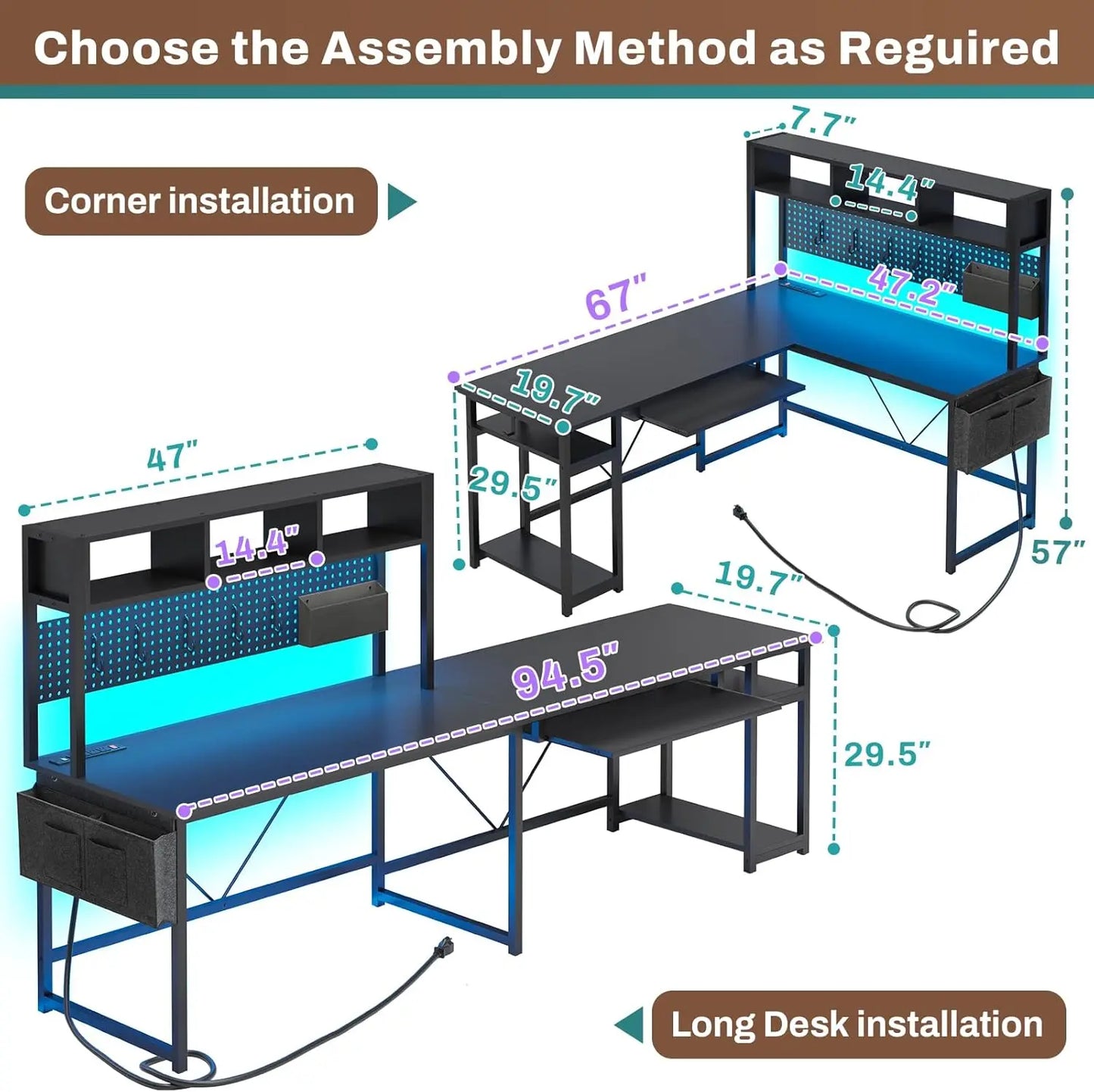 Choose the Assembly Method as Reguired

Corner installation

7.7"
14.4"
67"
47.2"
19.7"
29.5"
57"

47"
14.4"
19.7"
94.5"
29.5"

Long Desk installation