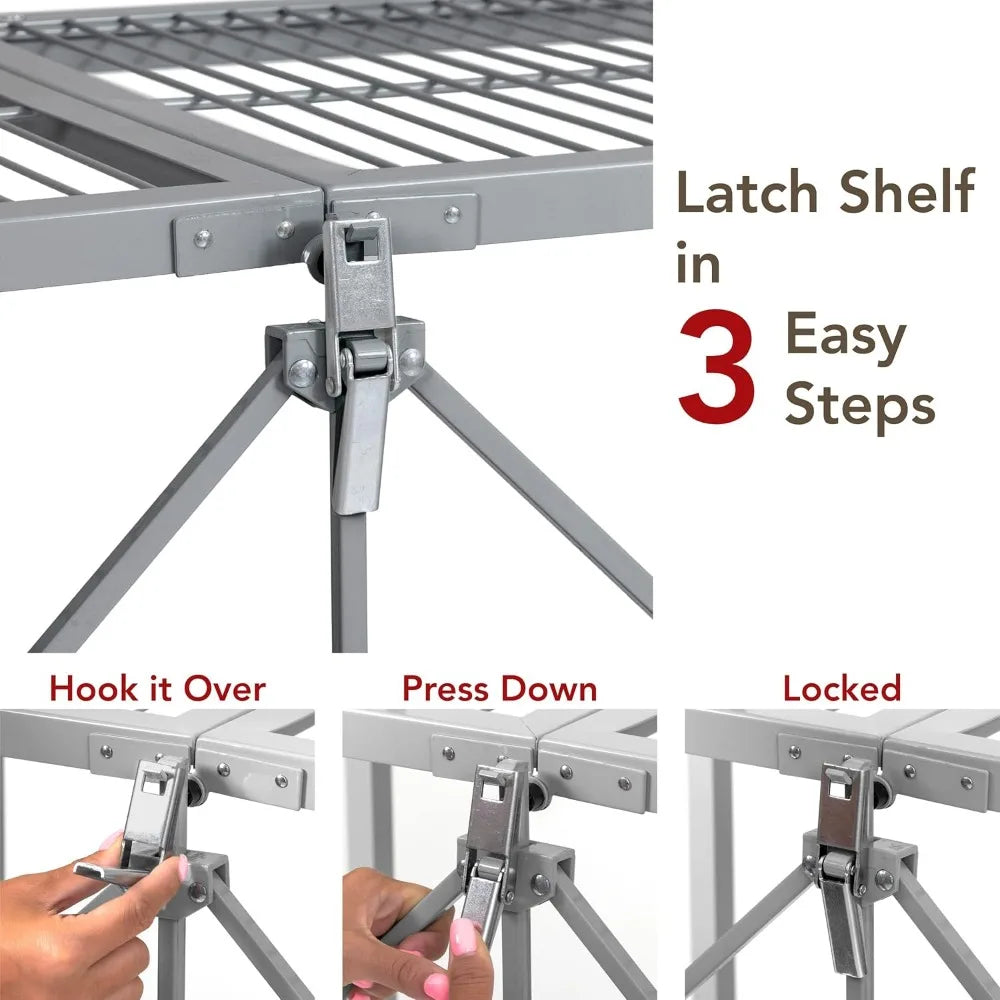 Latch Shelf in 3 Easy Steps

Hook it Over

Press Down

Locked