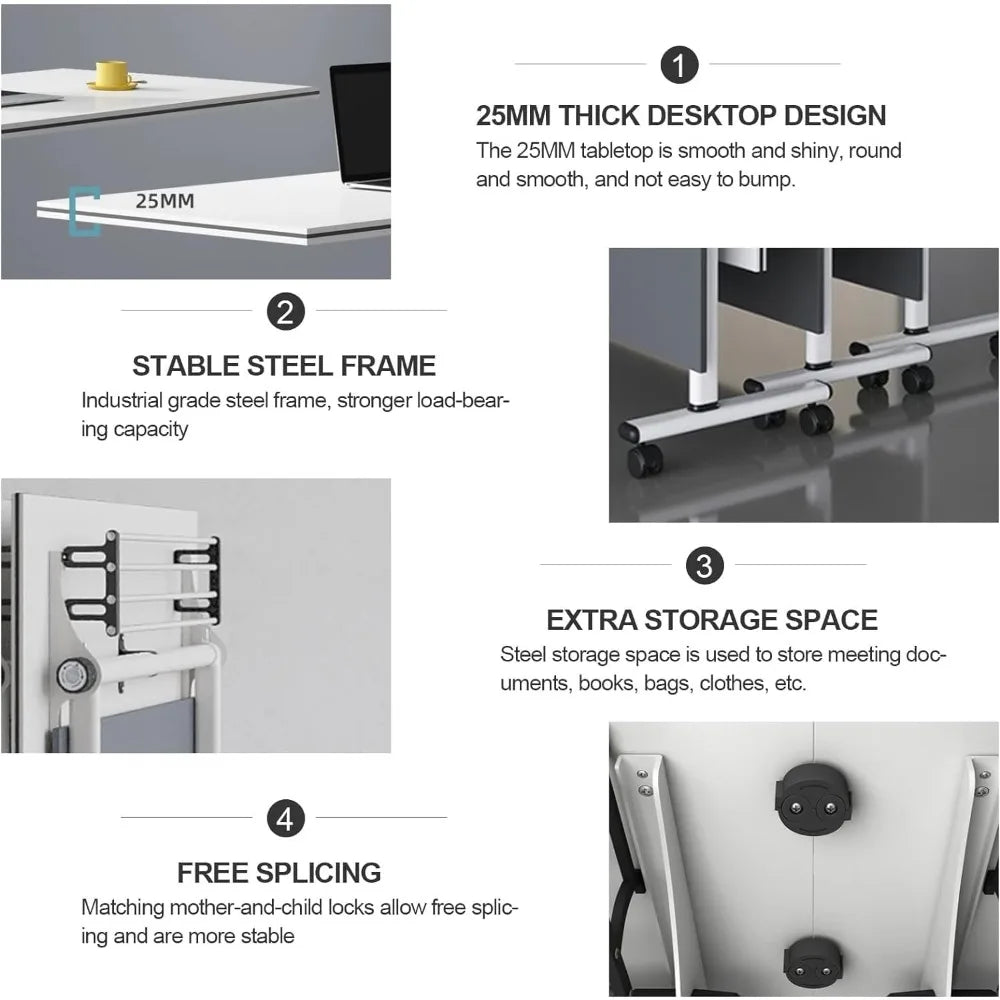 25MM

1

25MM THICK DESKTOP DESIGN

The 25MM tabletop is smooth and shiny, round and smooth, and not easy to bump.

2

STABLE STEEL FRAME

Industrial grade steel frame, stronger load-bearing capacity

3

EXTRA STORAGE SPACE

Steel storage space is used to store meeting documents, books, bags, clothes, etc.

4

FREE SPLICING

Matching mother-and-child locks allow free splicing and are more stable