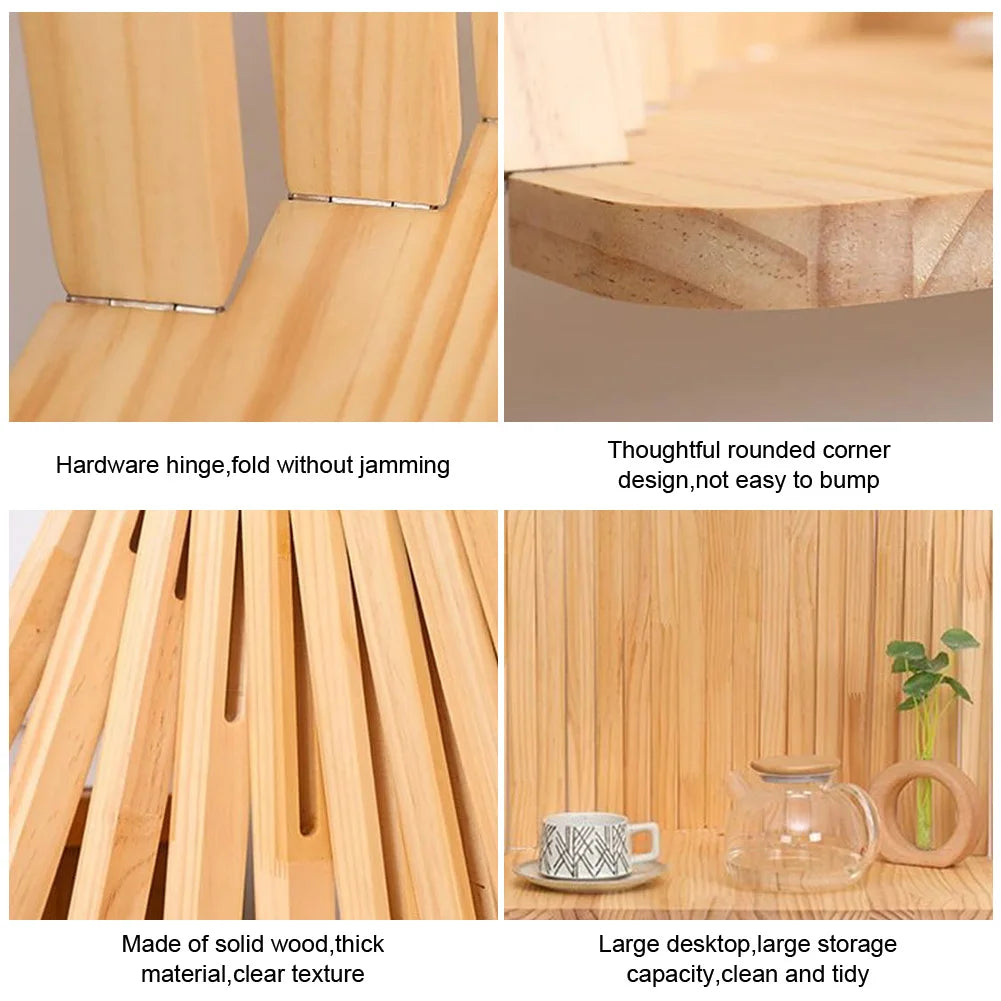 Hardware hinge,fold without jamming

Thoughtful rounded corner design,not easy to bump

Made of solid wood,thick material,clear texture

Large desktop,large storage capacity,clean and tidy