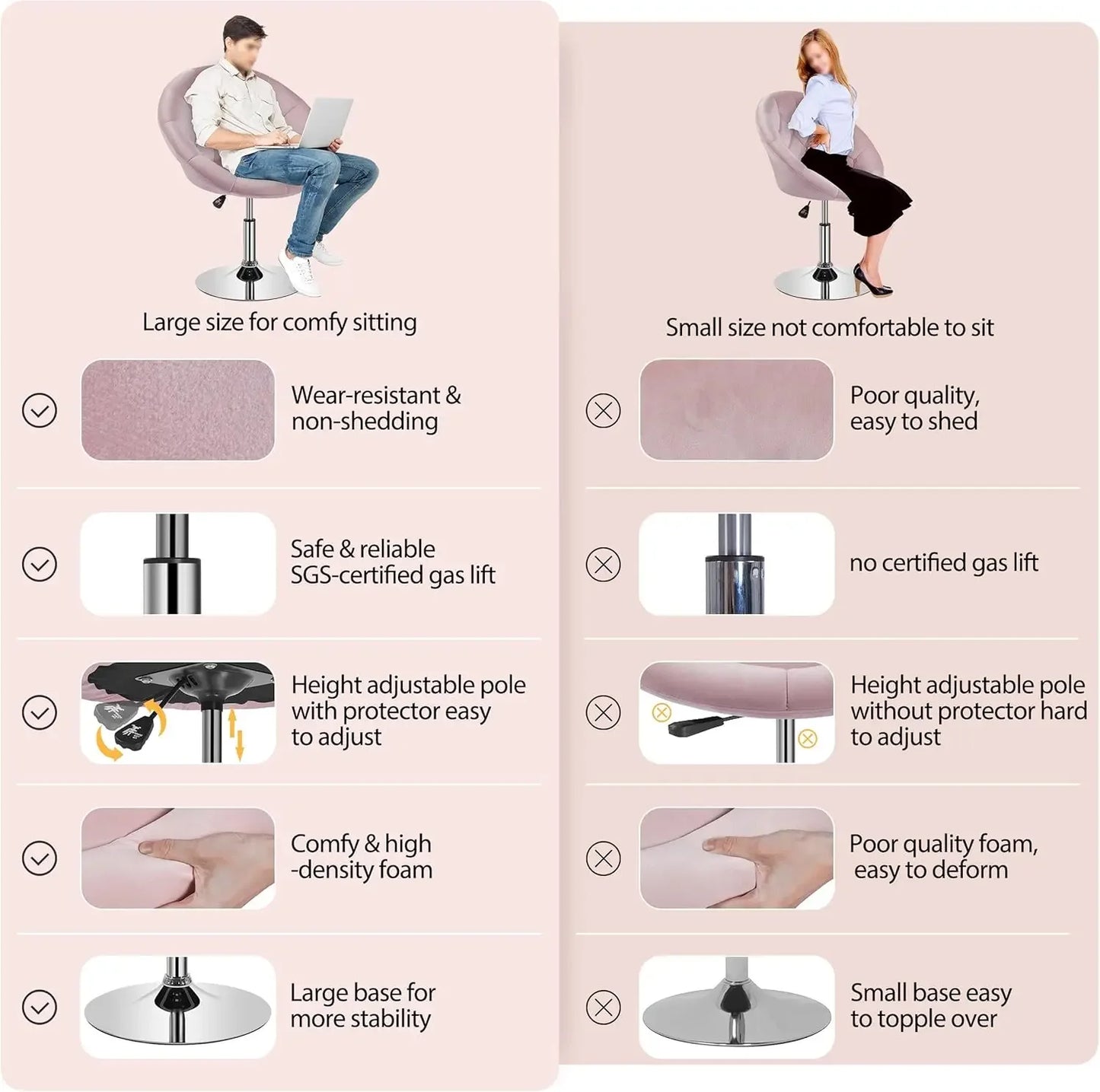 Large size for comfy sitting

Wear-resistant & non-shedding

Safe & reliable SGS-certified gas lift

Height adjustable pole with protector easy to adjust

Comfy & high -density foam

Large base for more stability

Small size not comfortable to sit

Poor quality, easy to shed

no certified gas lift

Height adjustable pole without protector hard to adjust

Poor quality foam, easy to deform

Small base easy to topple over