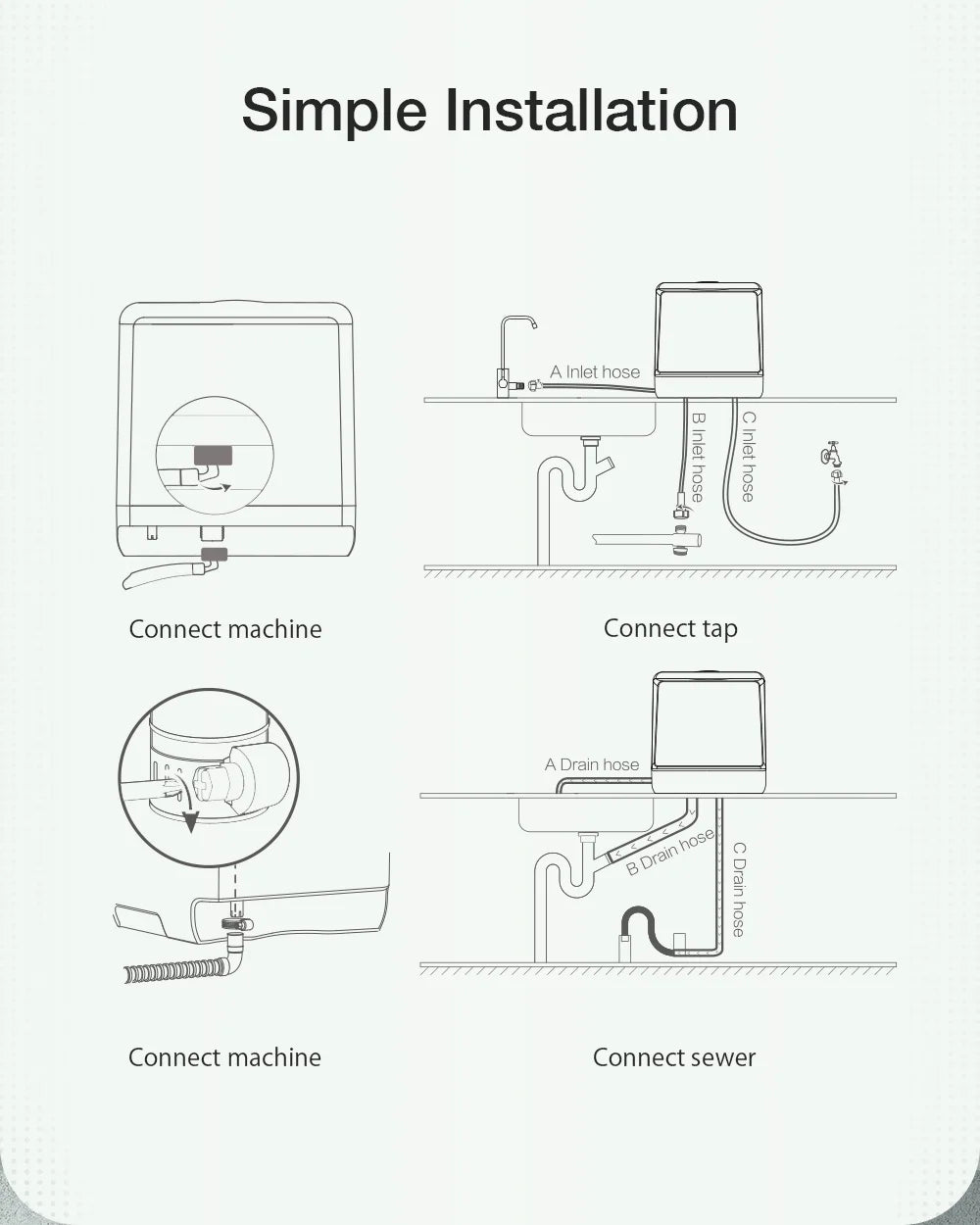 Simple Installation

A Inlet hose

B Inlet hose

C Inlet hose

Connect machine

Connect tap

A Drain hose

B Drain hose

C Drain hose

Connect machine

Connect sewer