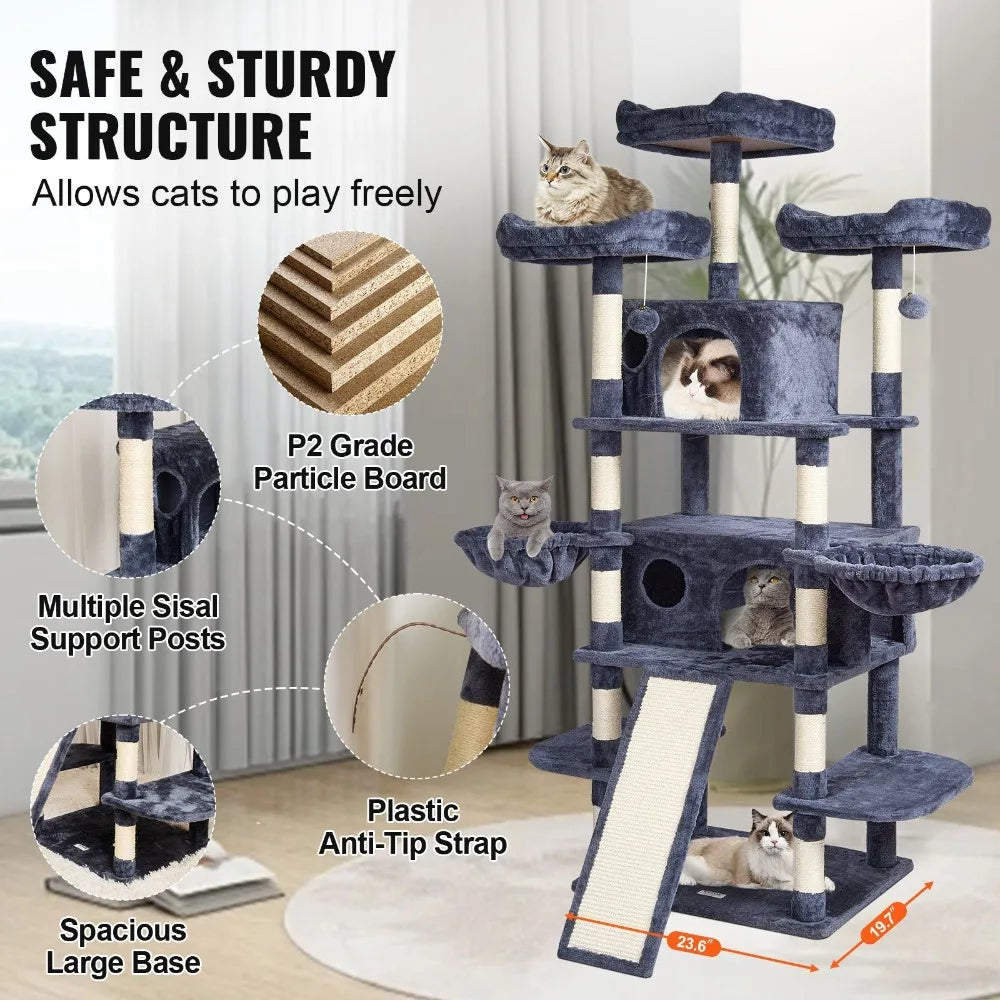 SAFE & STURDY STRUCTURE
Allows cats to play freely

P2 Grade Particle Board

Multiple Sisal Support Posts

Plastic Anti-Tip Strap

Spacious Large Base

23.6"

19.7"