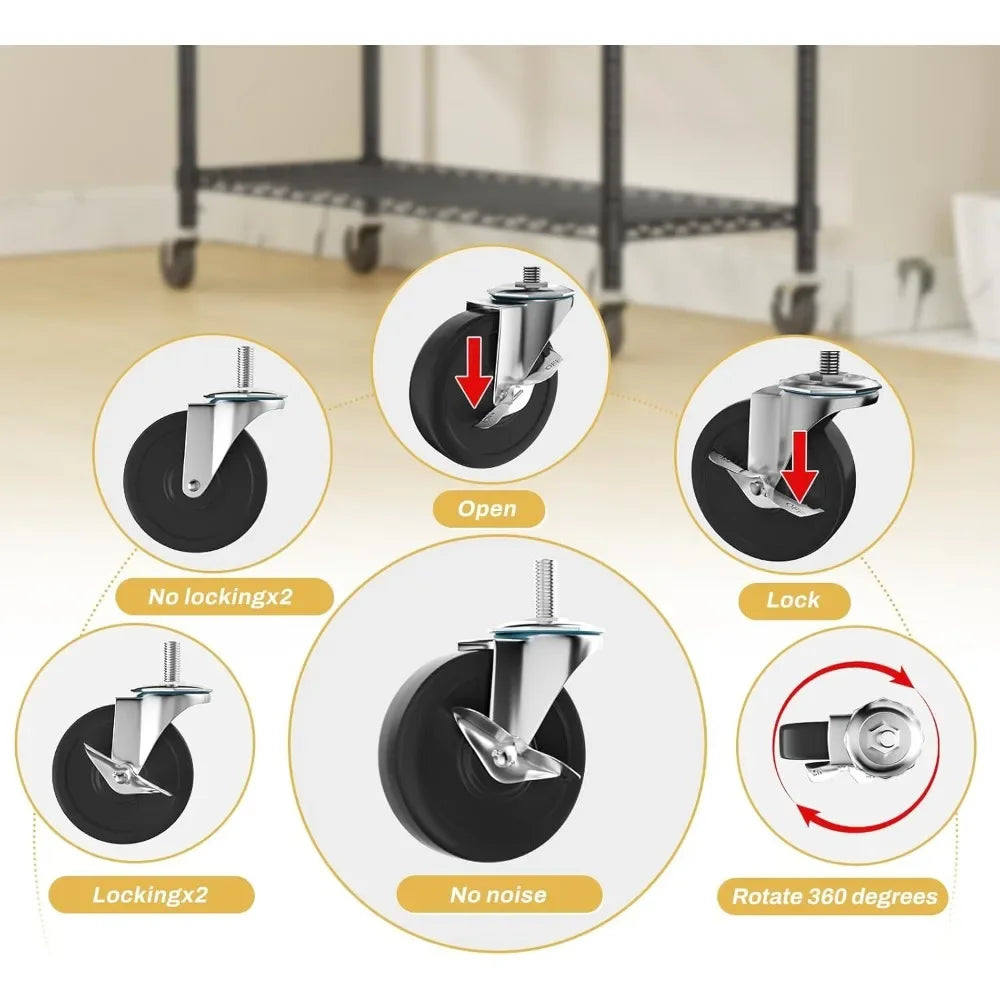 Open

No lockingx2

Lock

Lockingx2

No noise

Rotate 360 degrees