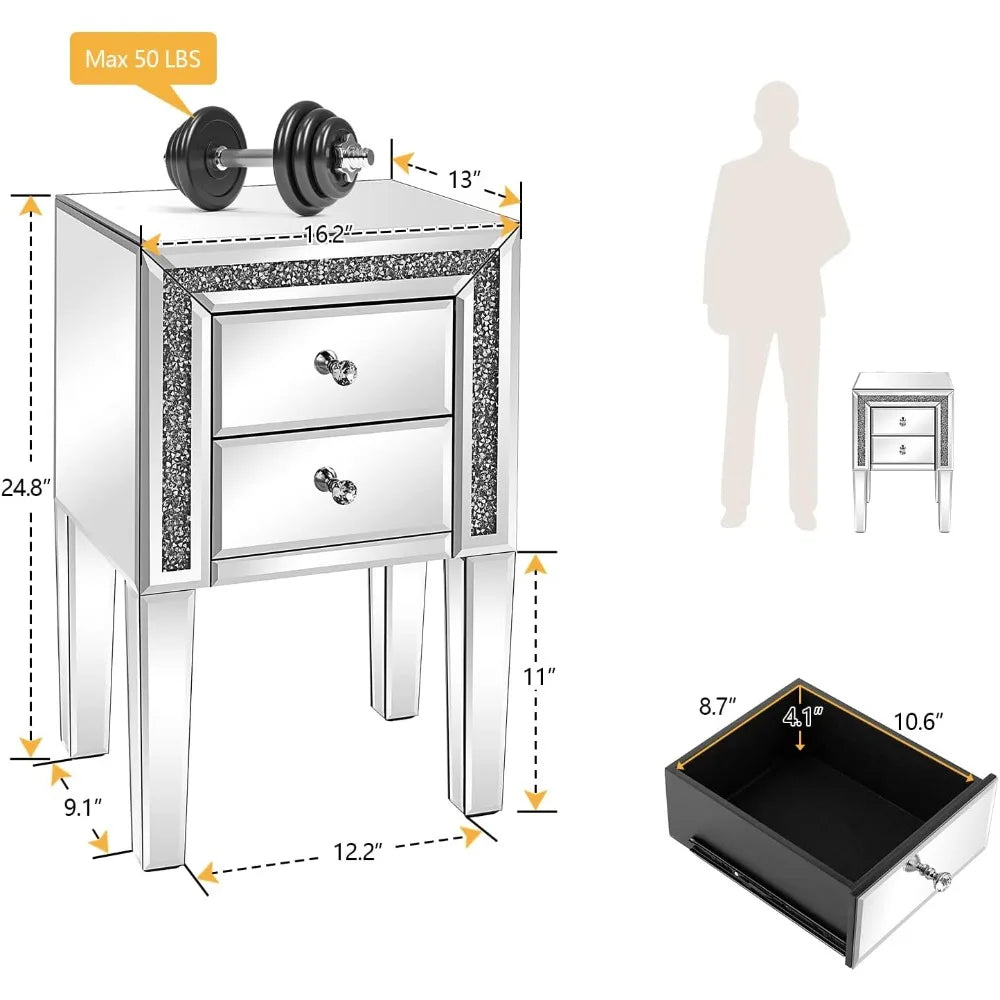 Max 50 LBS

13″

16.2″

24.8″

11″

9.1″

12.2″

8.7″

4.1″

10.6″