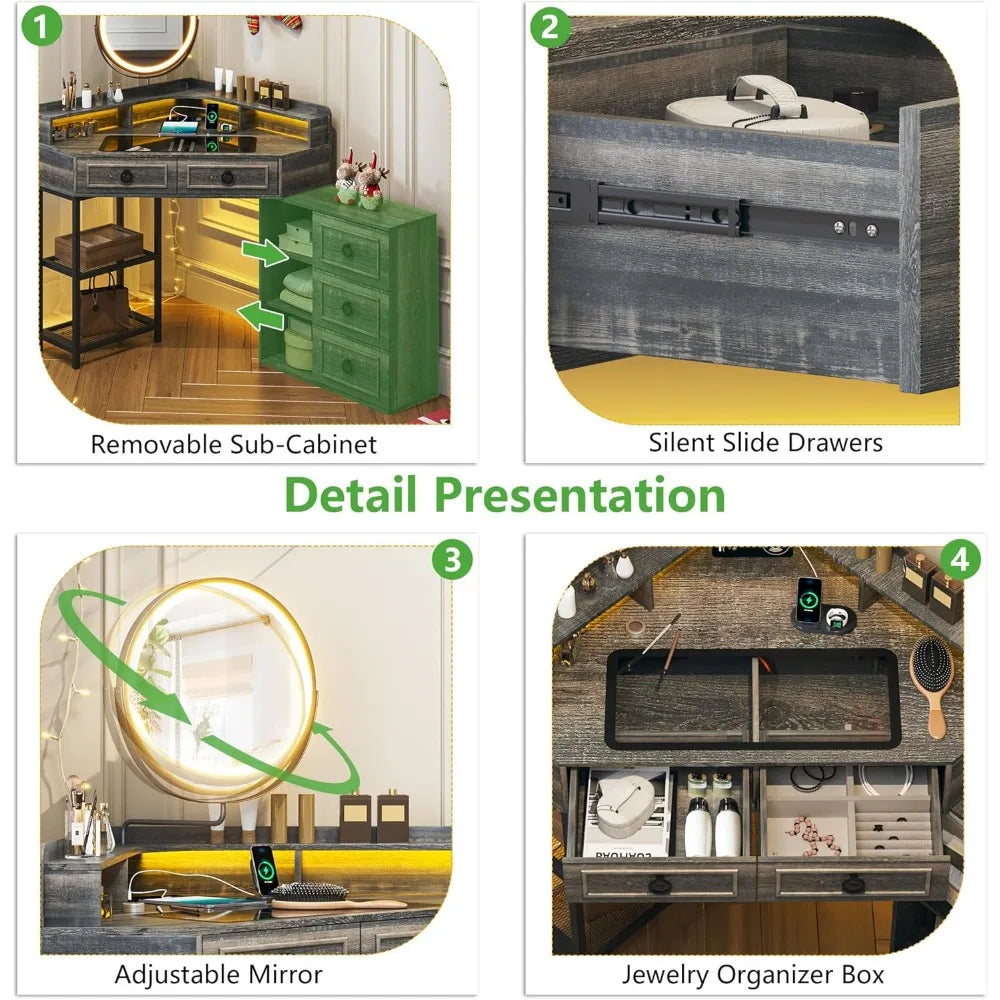 1

Removable Sub-Cabinet

2

Silent Slide Drawers

Detail Presentation

3

Adjustable Mirror

4

Jewelry Organizer Box