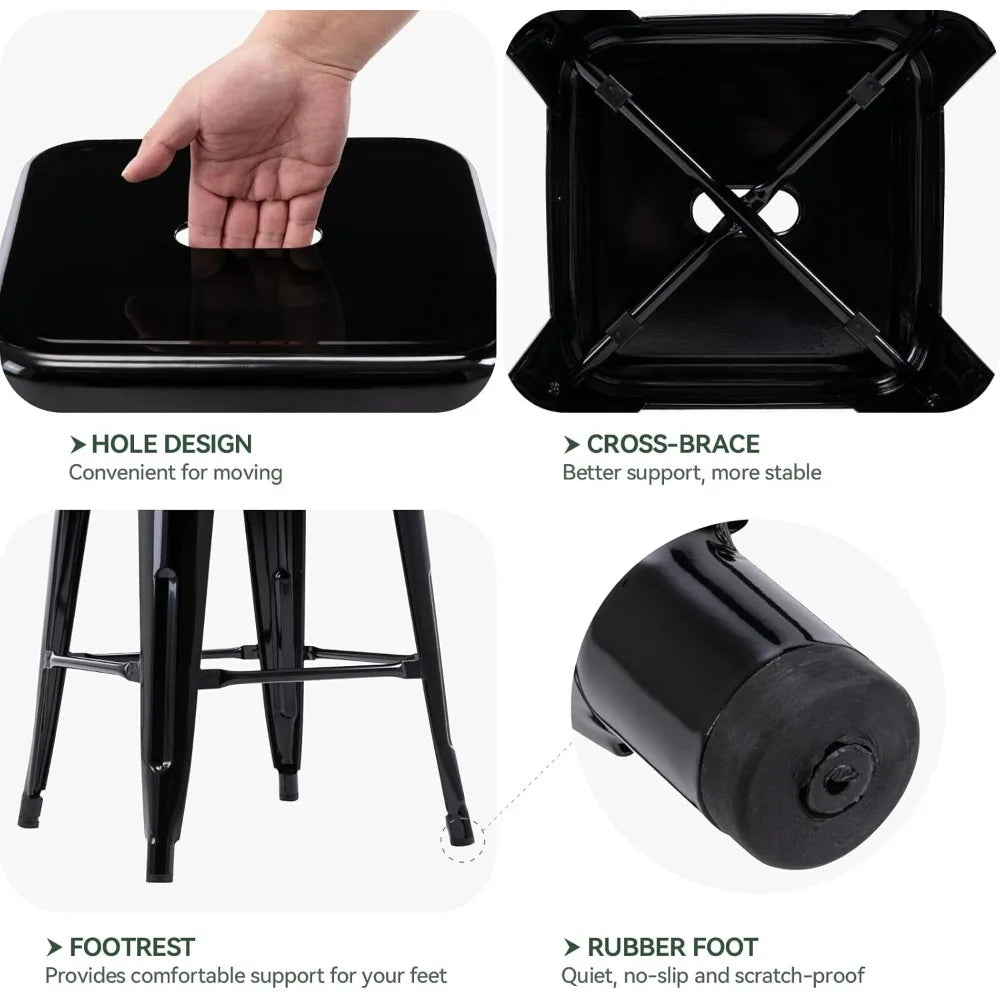 ➤ HOLE DESIGN
Convenient for moving

➤ CROSS-BRACE
Better support, more stable

➤ FOOTREST
Provides comfortable support for your feet

➤ RUBBER FOOT
Quiet, no-slip and scratch-proof