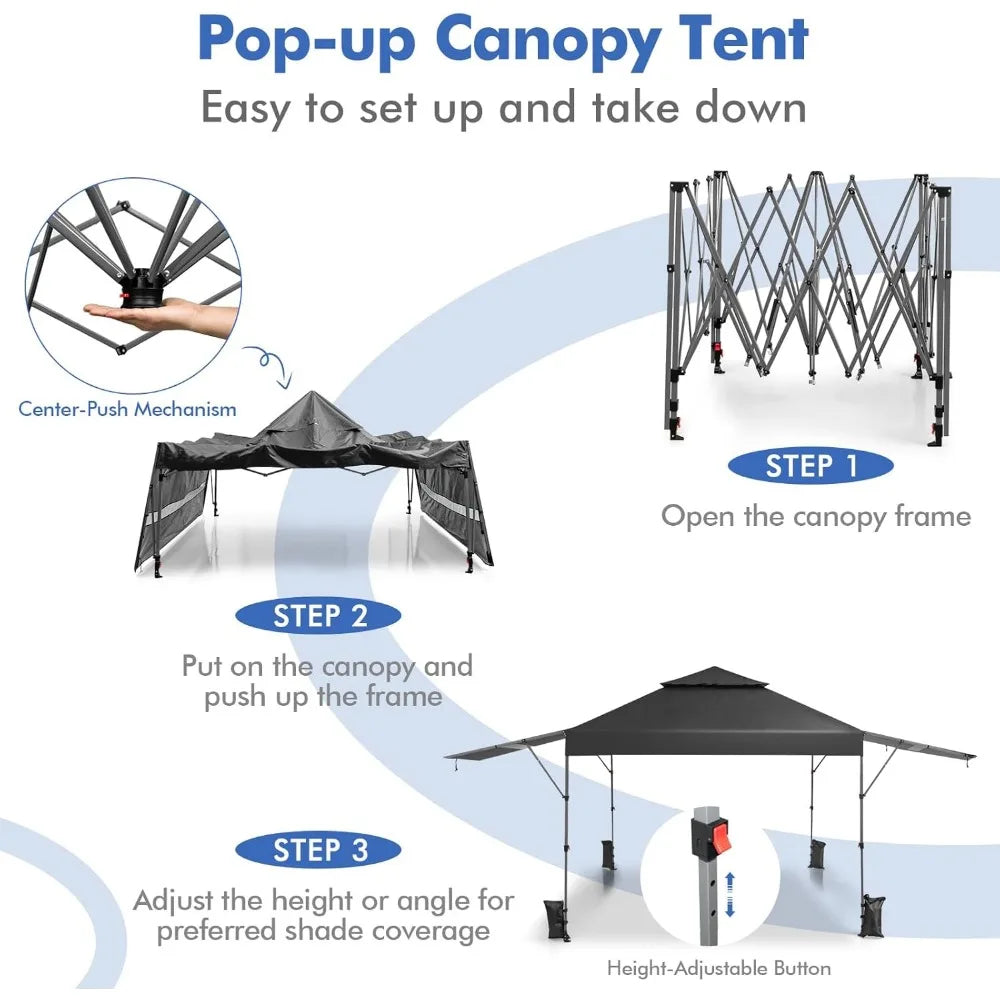 Pop-up Canopy Tent

Easy to set up and take down

Center-Push Mechanism

STEP 1

Open the canopy frame

STEP 2

Put on the canopy and push up the frame

STEP 3

Adjust the height or angle for preferred shade coverage

Height-Adjustable Button